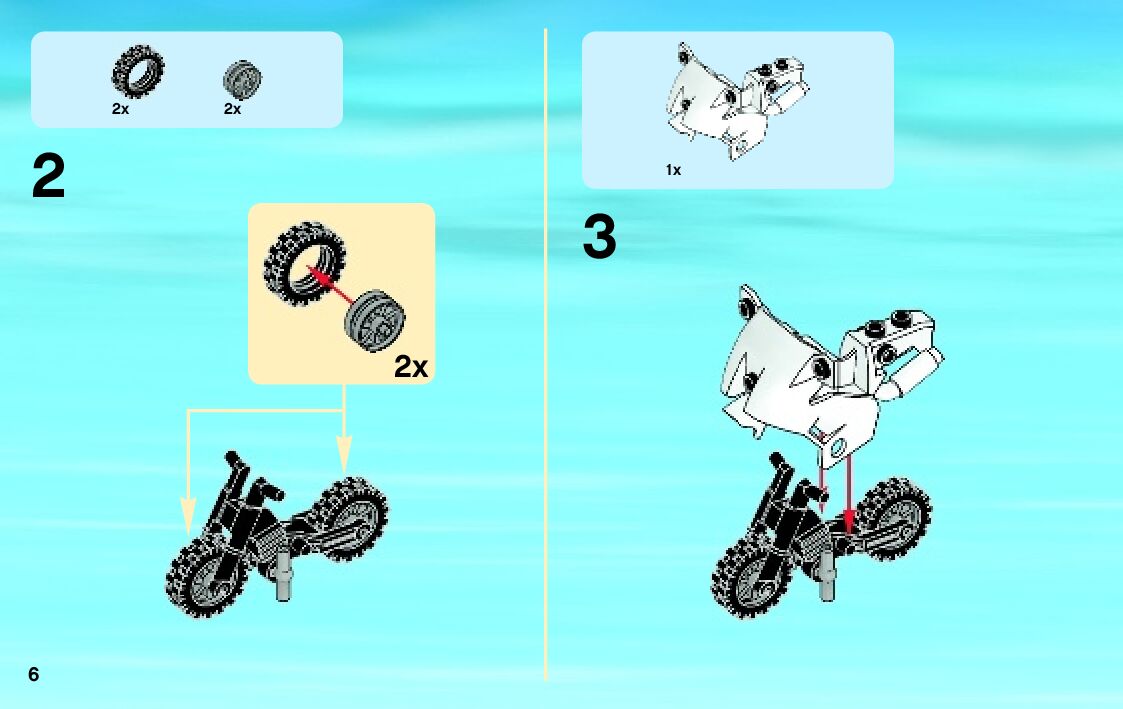 2x 2x

2

2x

1x

3

6