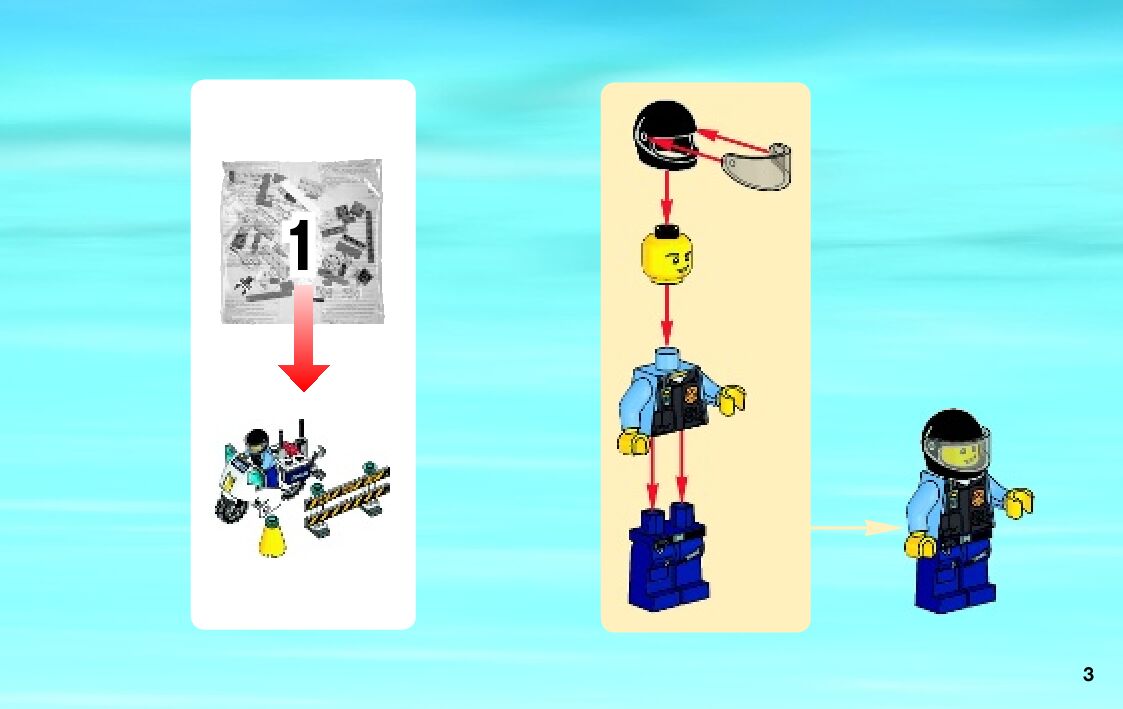 1

3