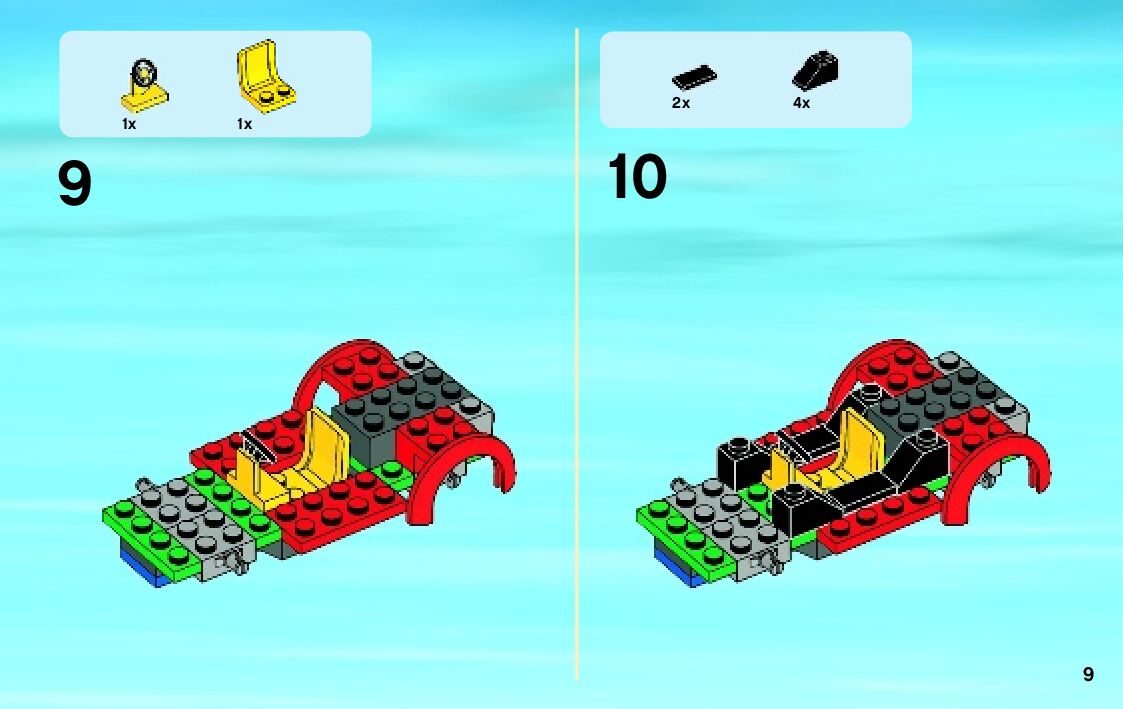 1x
1x

9

2x
4x

10

9