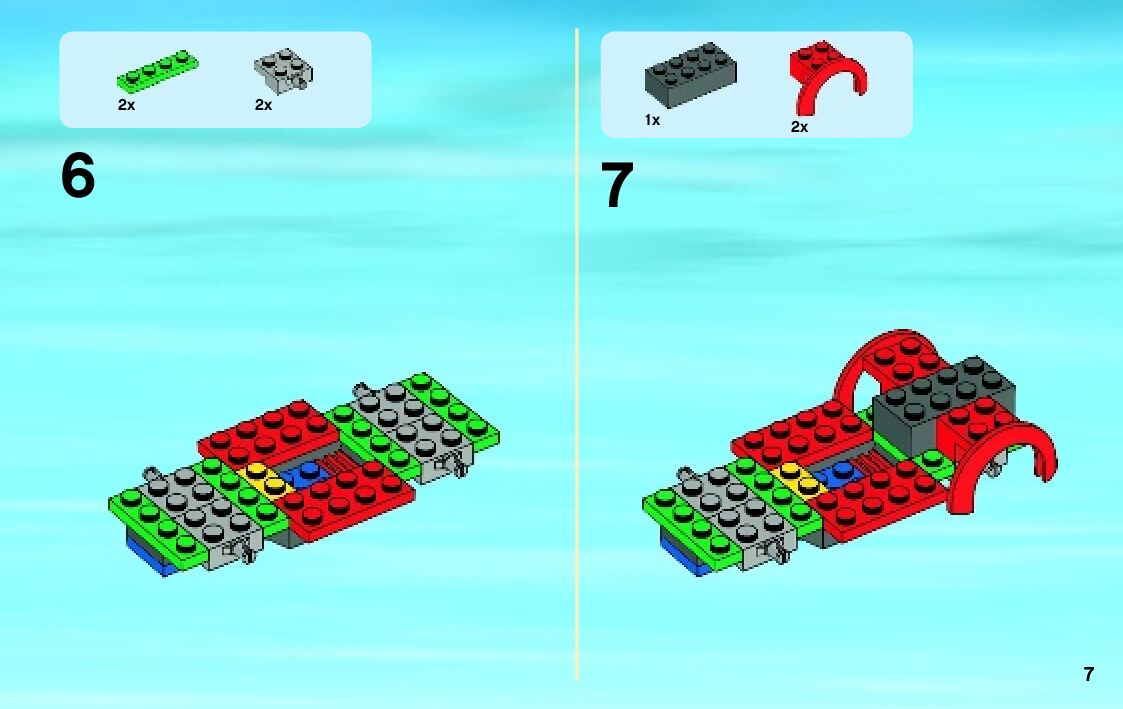 2x 2x

6

1x 2x

7

7