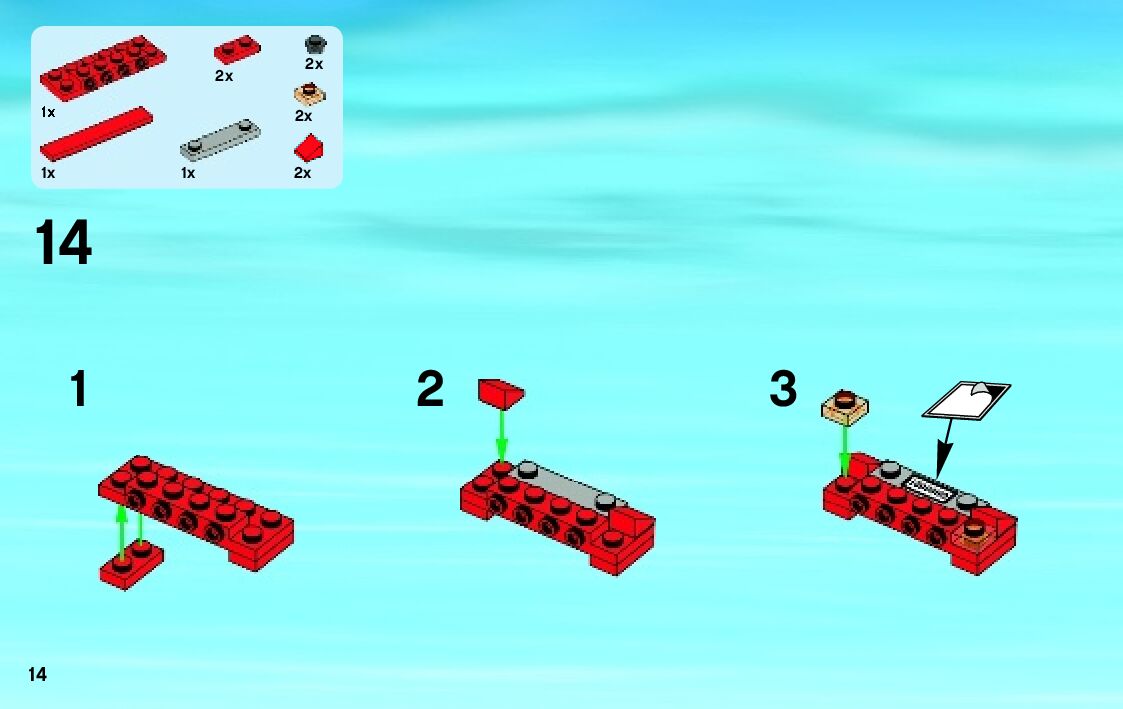 1x
2x
2x
2x
1x
1x
2x

14

1

2

3

14