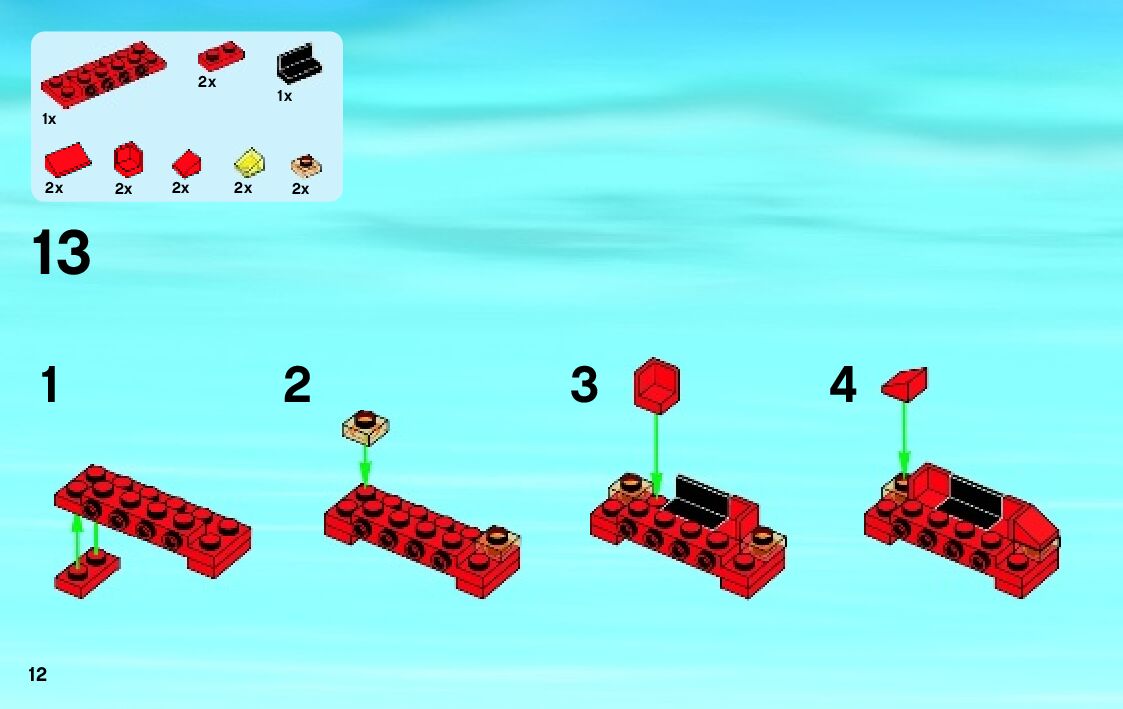 2x
1x
1x
2x
2x
2x
2x
2x

13

1
2
3
4

12