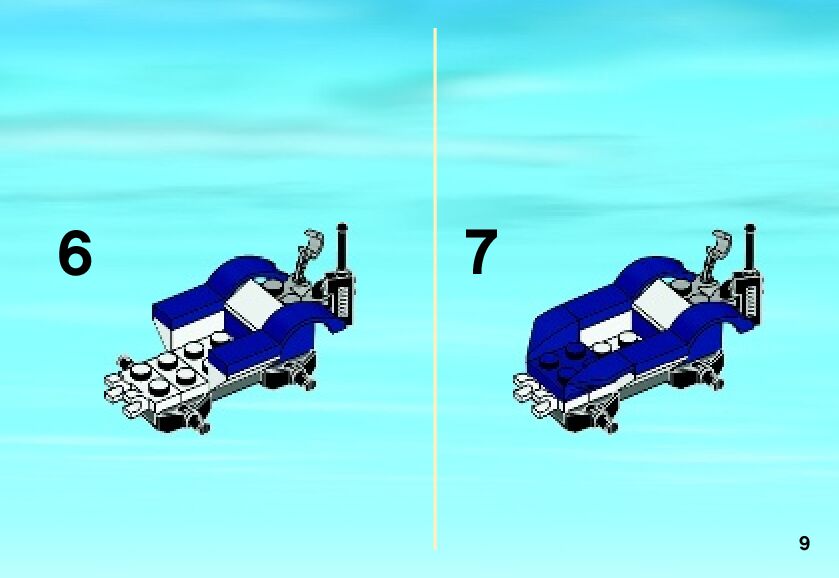 6

7

9