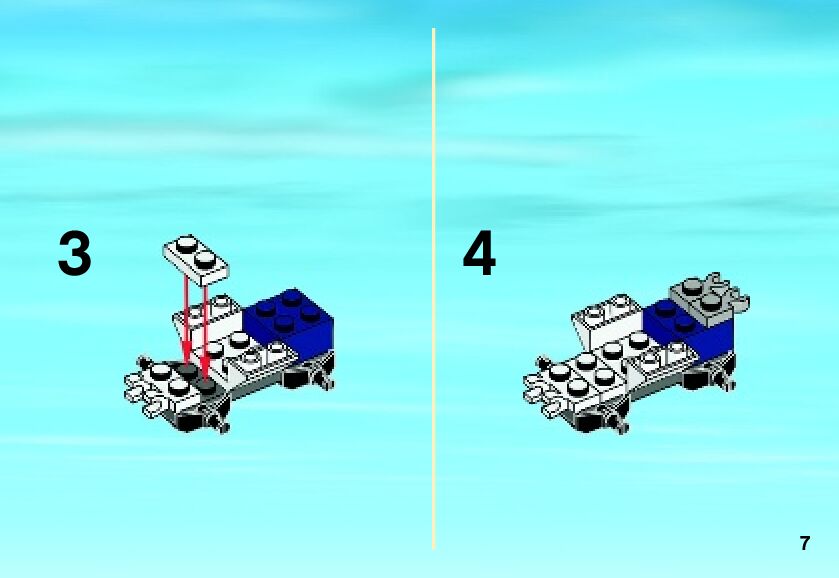 3

4

7