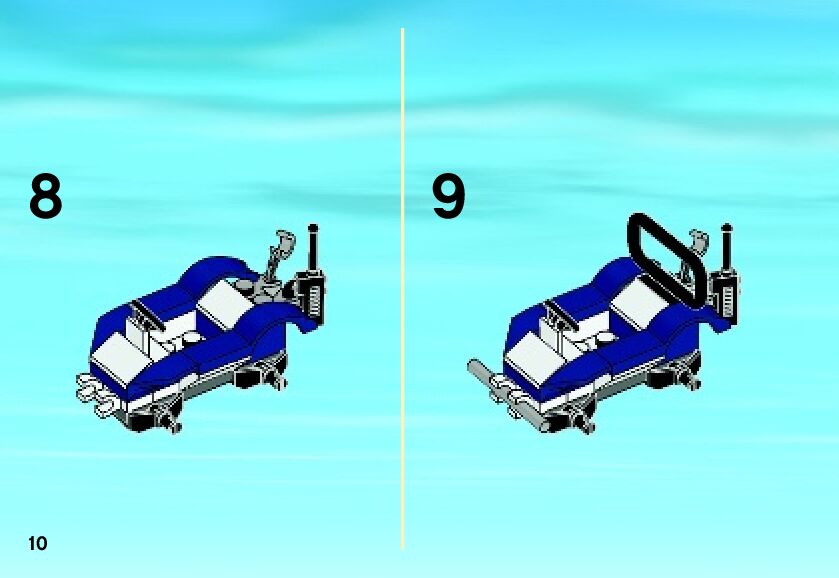 8

9

10