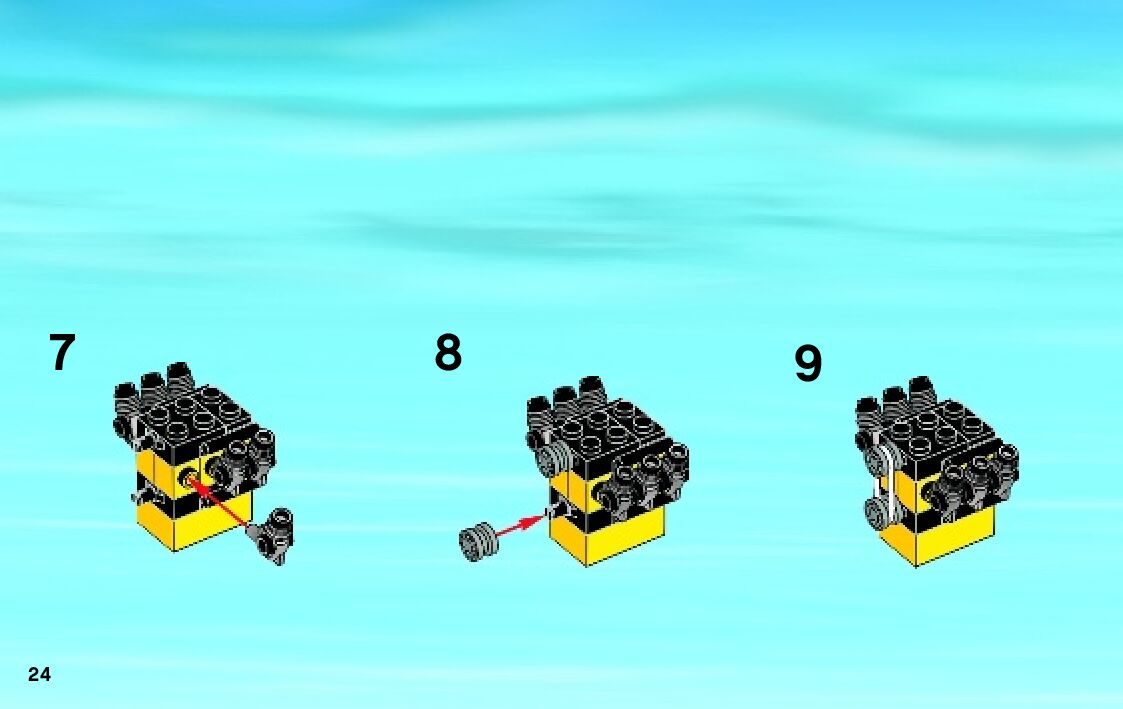 7

8

9

24