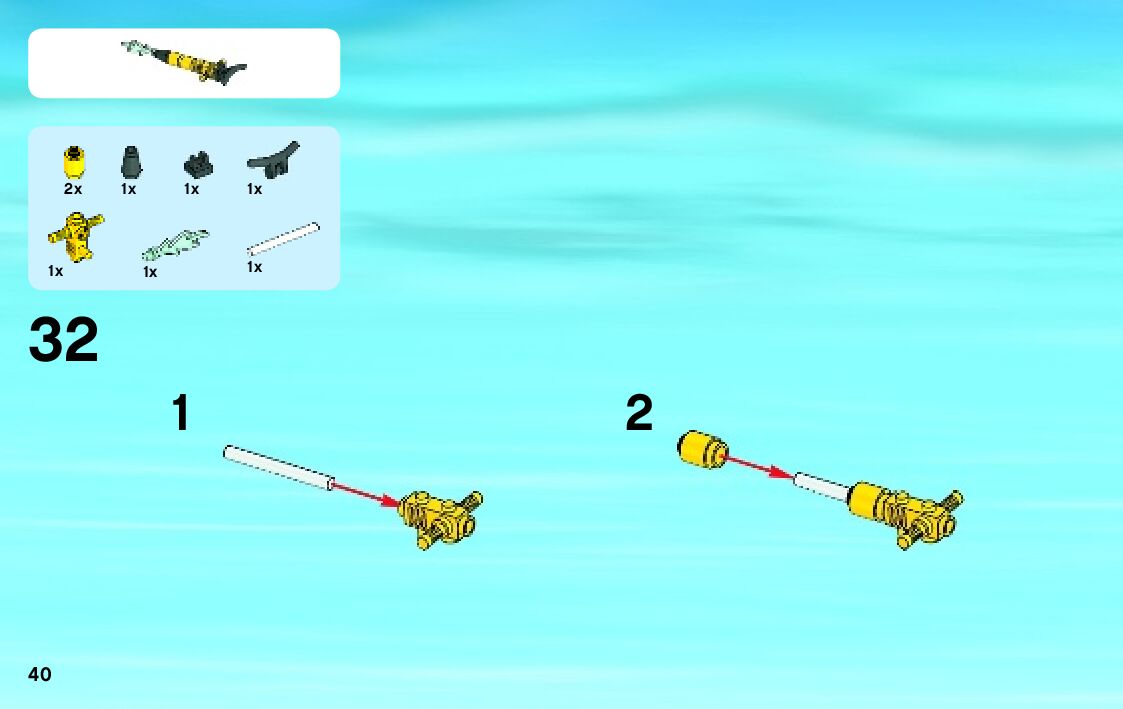 2x 1x 1x 1x
1x 1x 1x

32

1

2

40