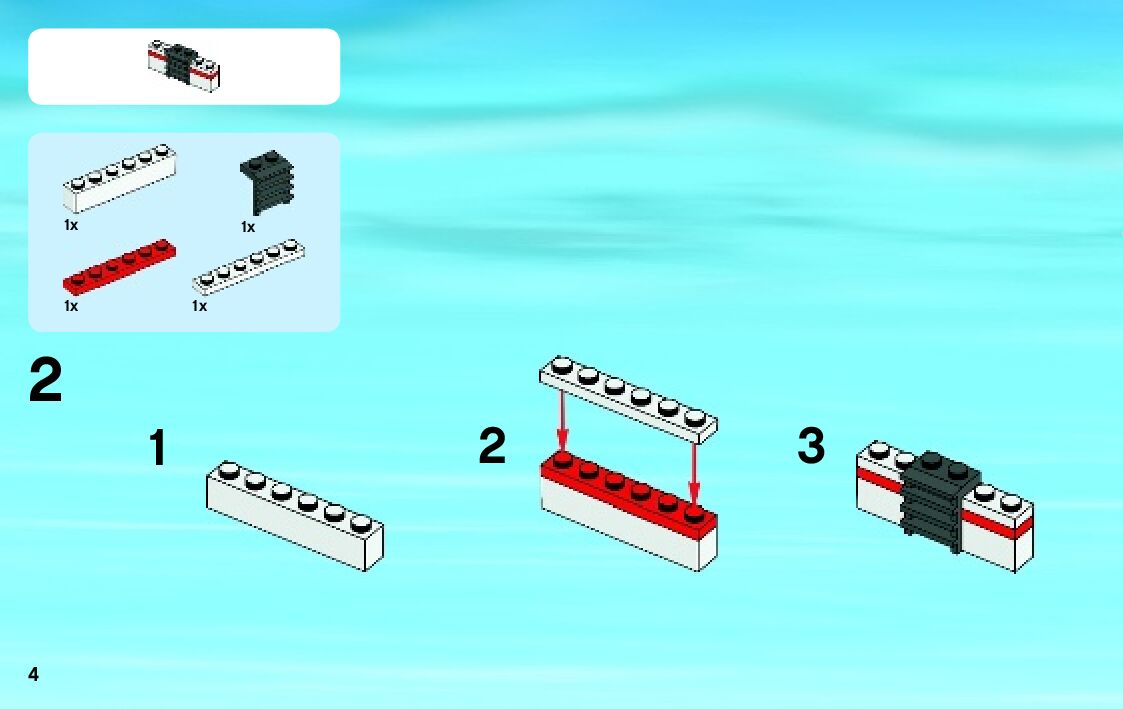 1x

1x

1x

1x

2

1

2

3

4