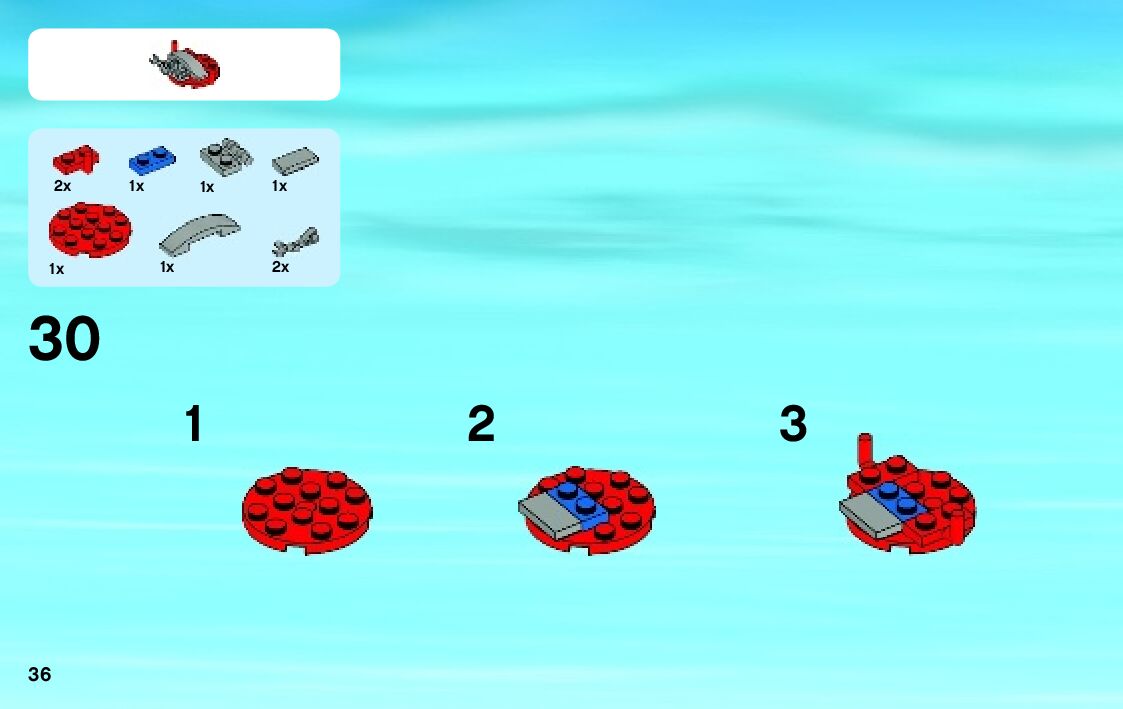 2x 1x 1x 1x

1x 1x 2x

30

1

2

3

36