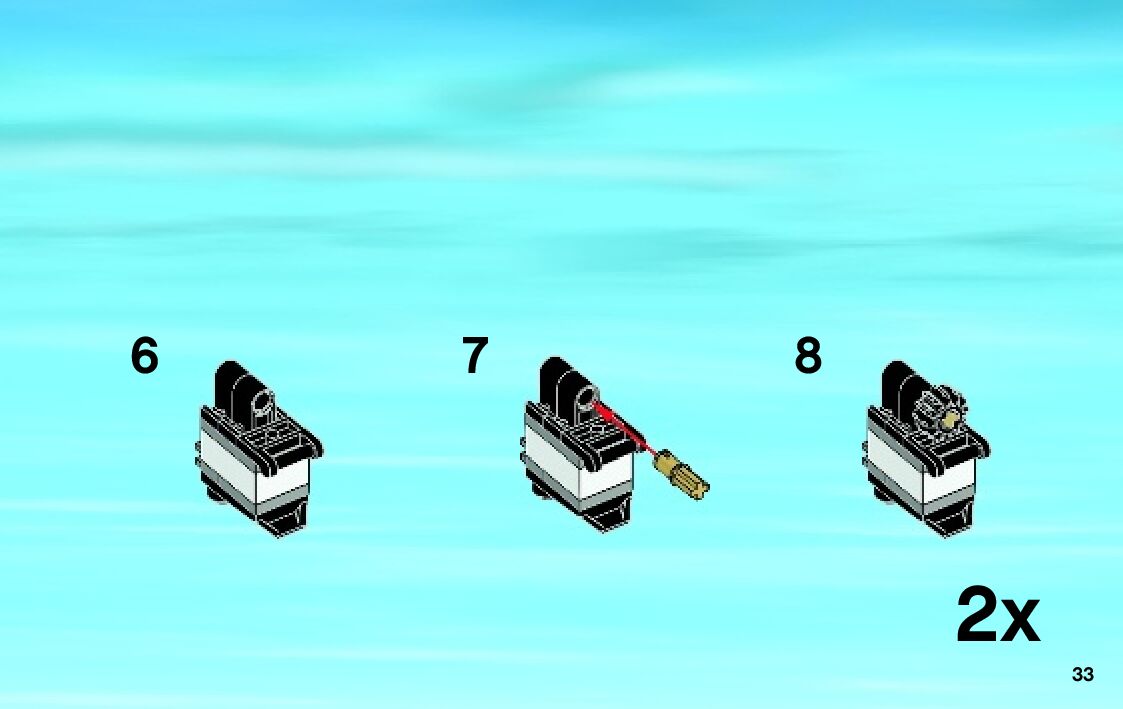 6

7

8

2x

33