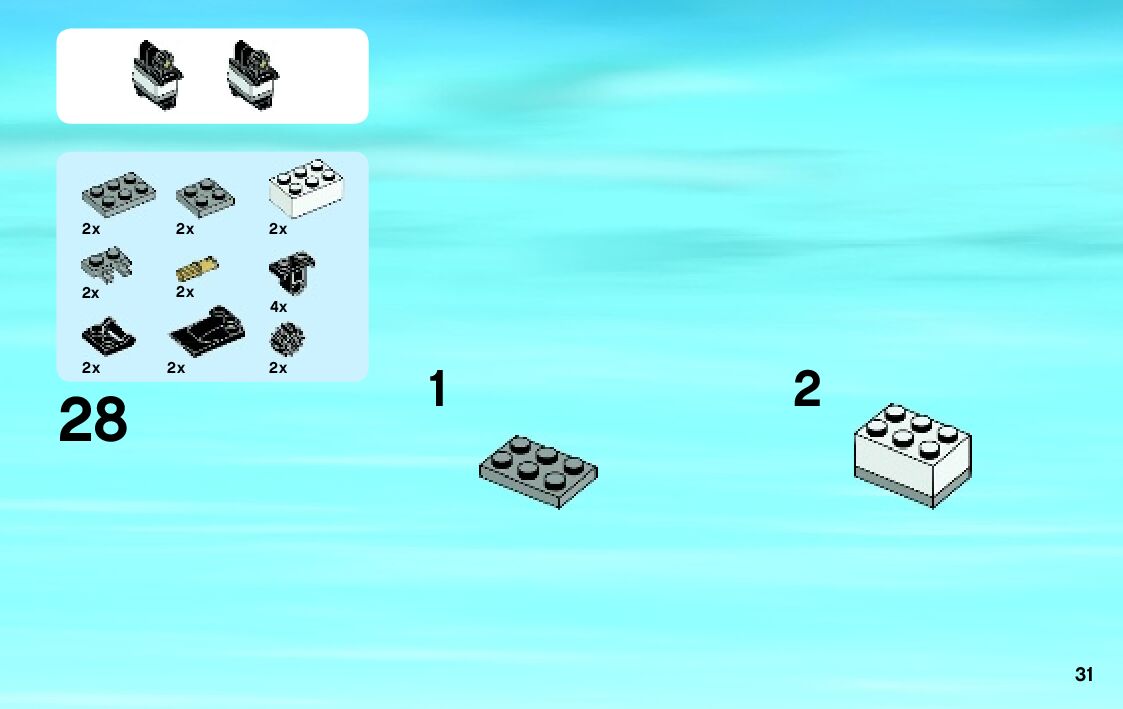 2x 2x 2x

2x 2x 4x

2x 2x 2x

28

1

2

31