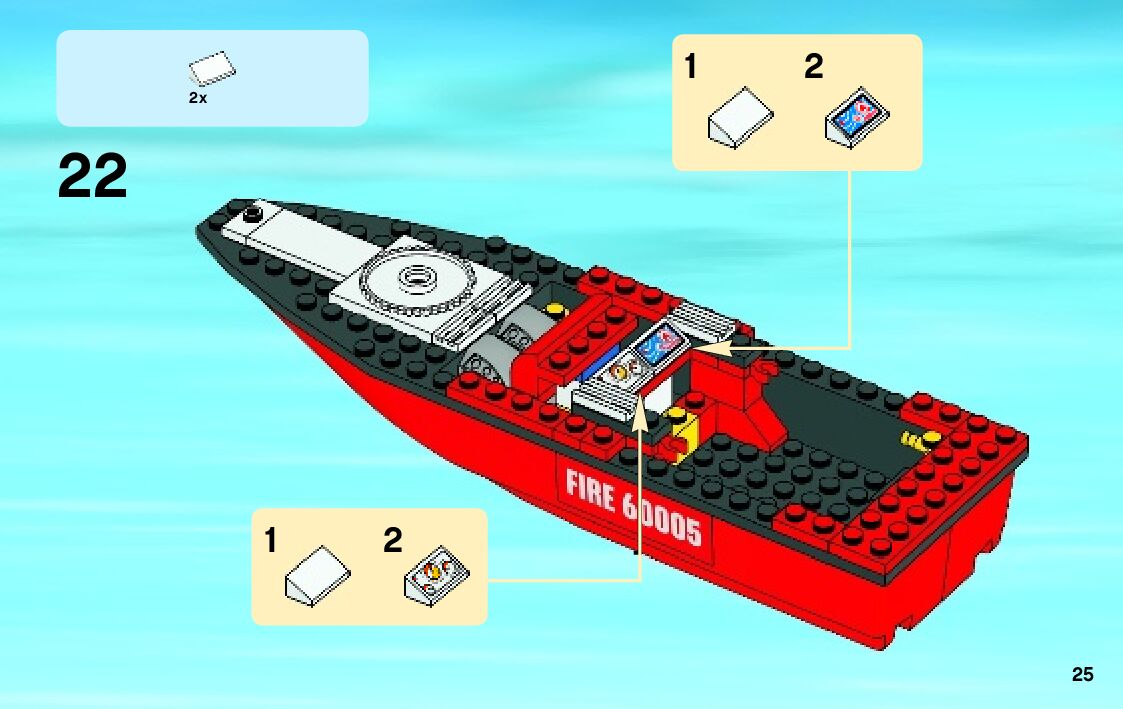 2x

22

1 2

FIRE 60005

1 2

25