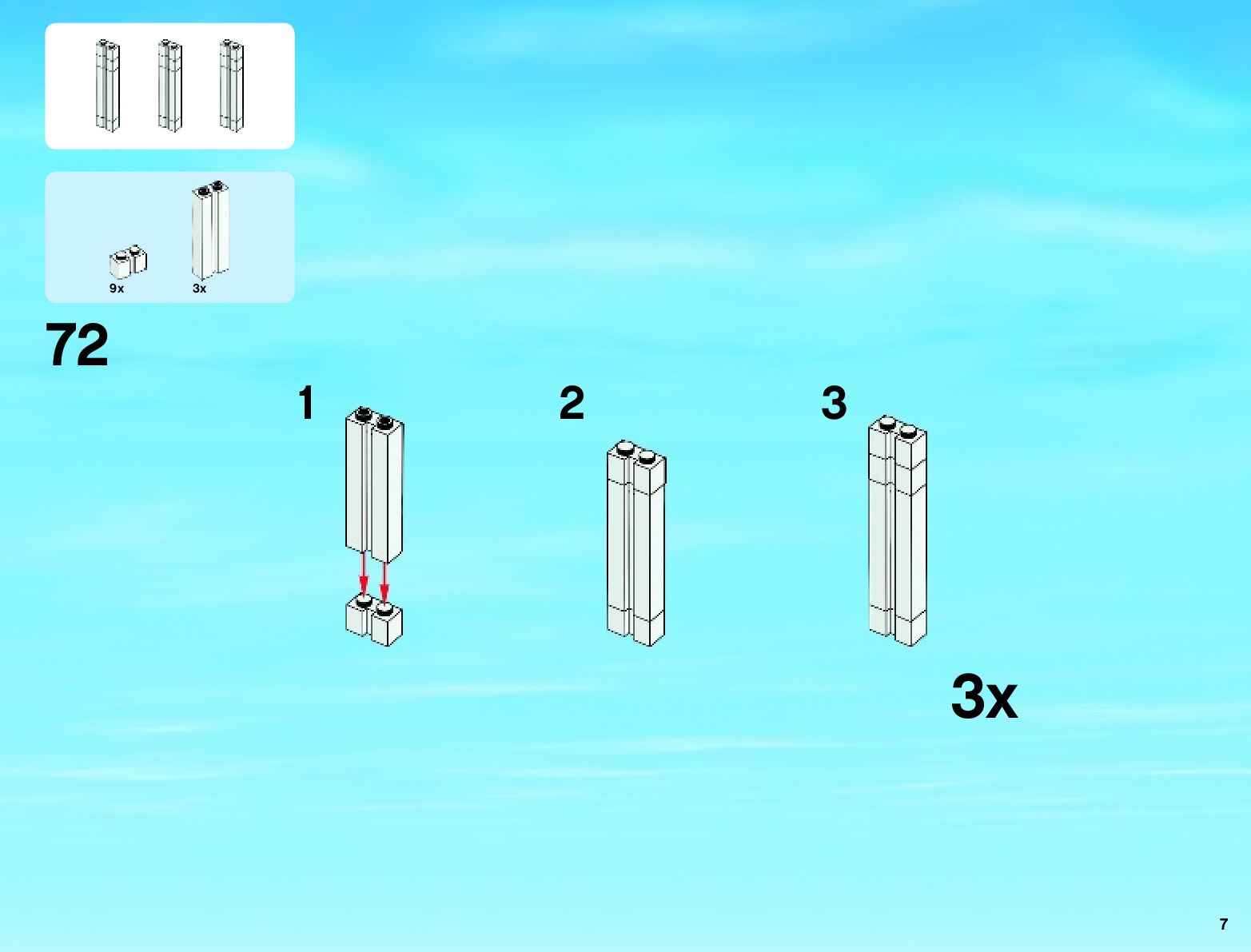 9x
3x

72

1

2

3

3x

7