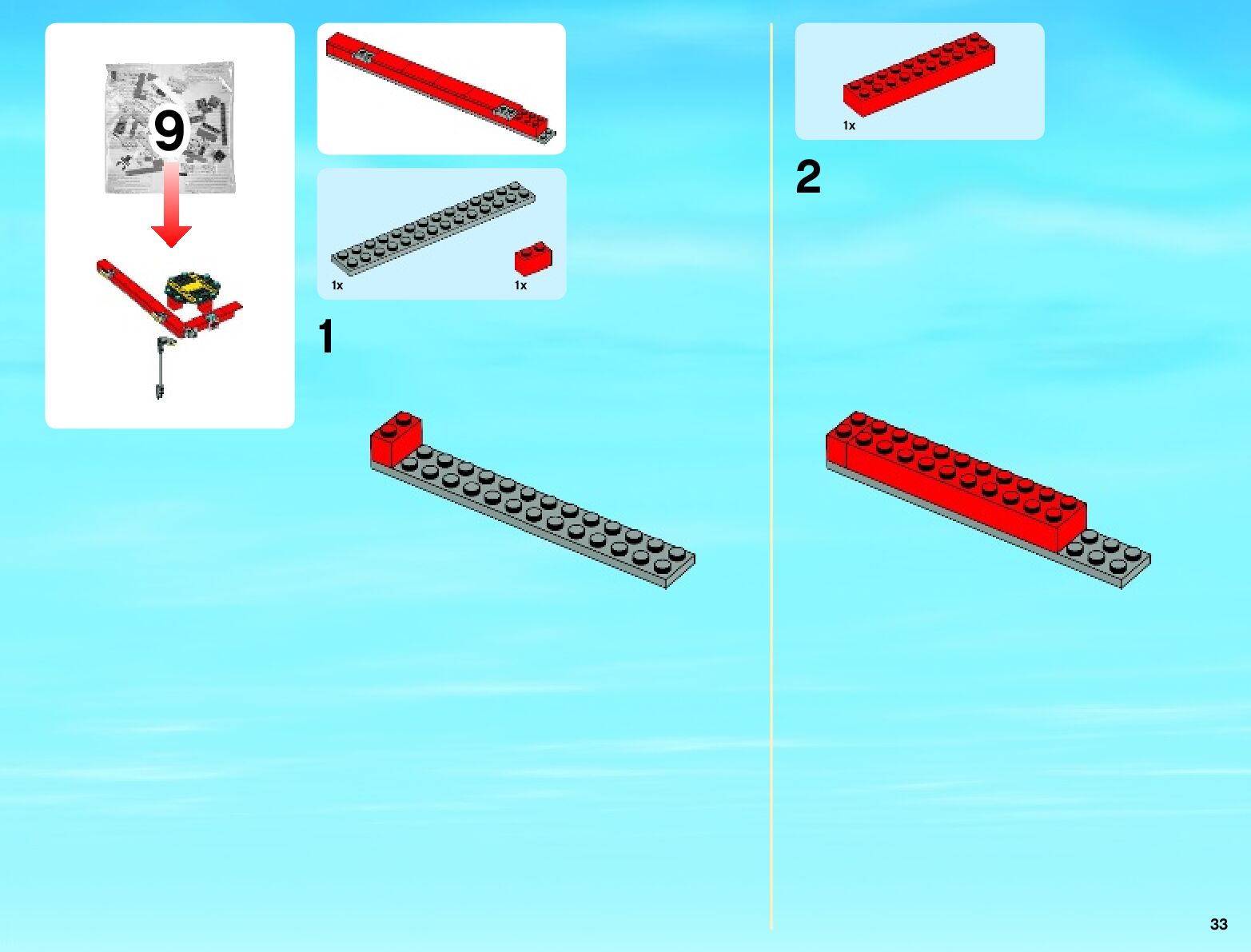 9

1x

1x

1

1x

2

33