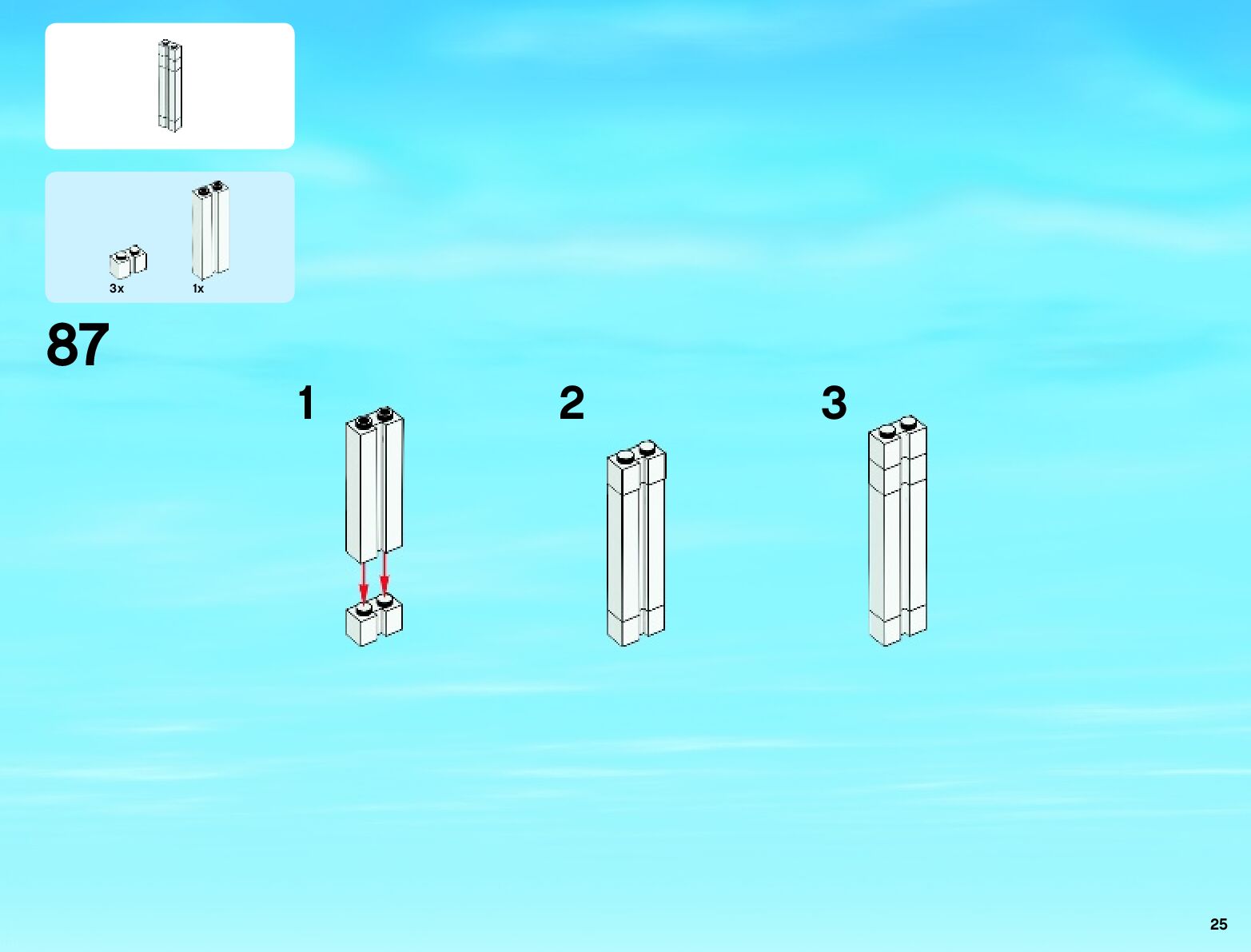 3x
1x

87

1

2

3

25