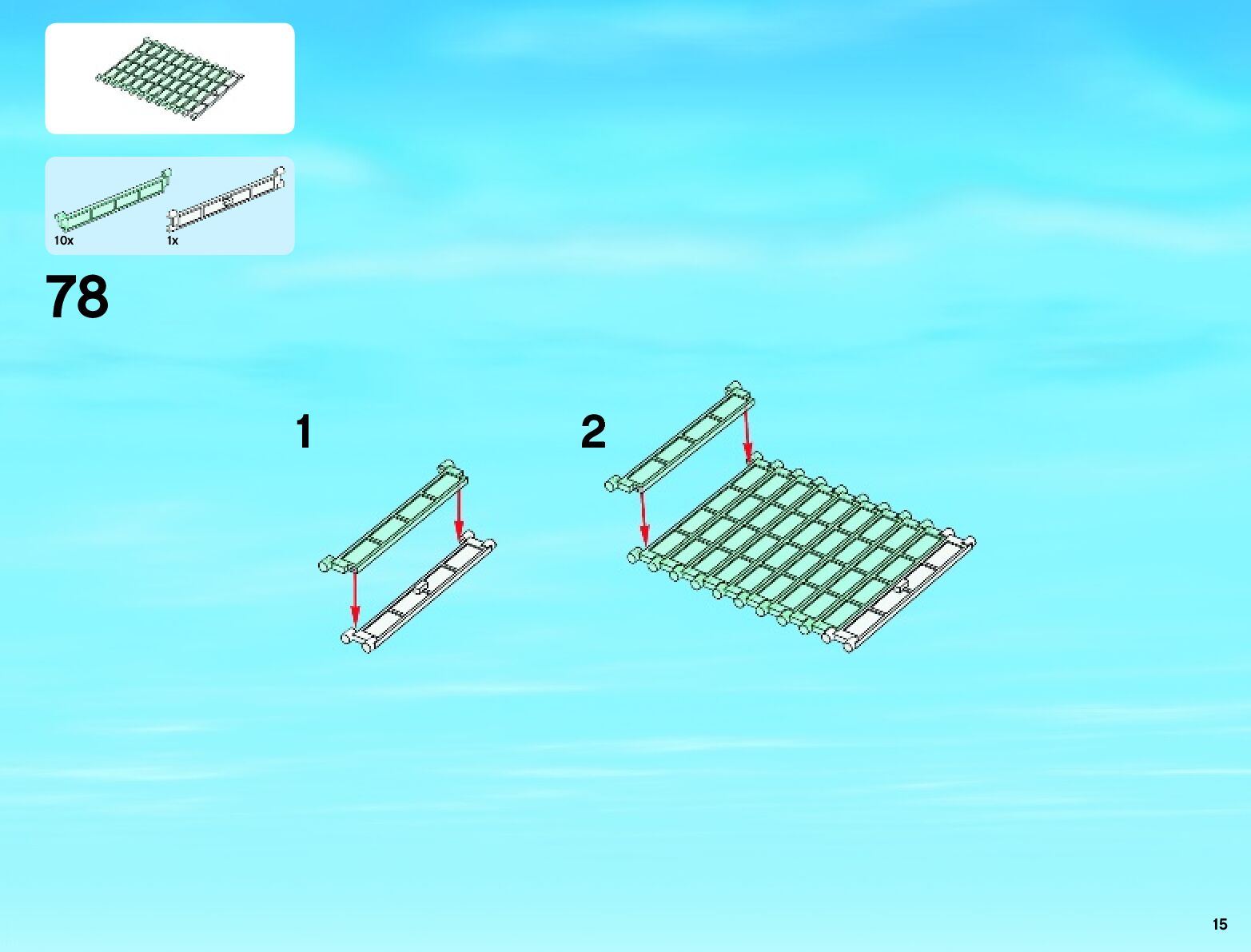 10x

1x

78

1

2

15