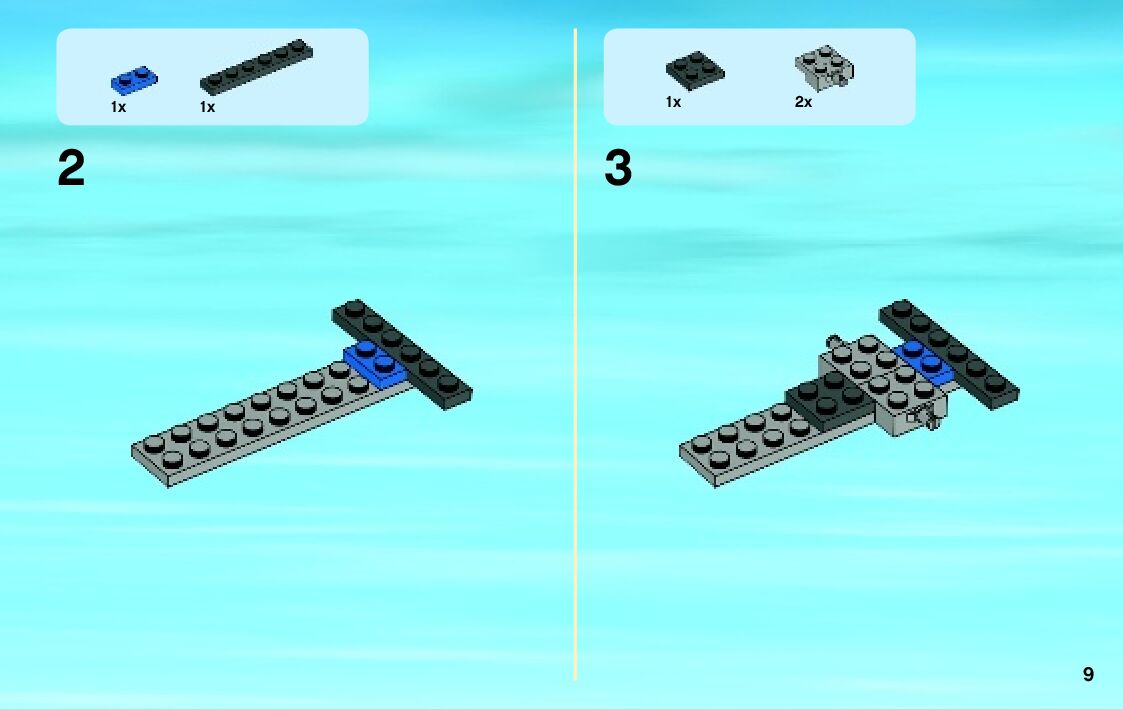 1x 1x

2

1x 2x

3

9