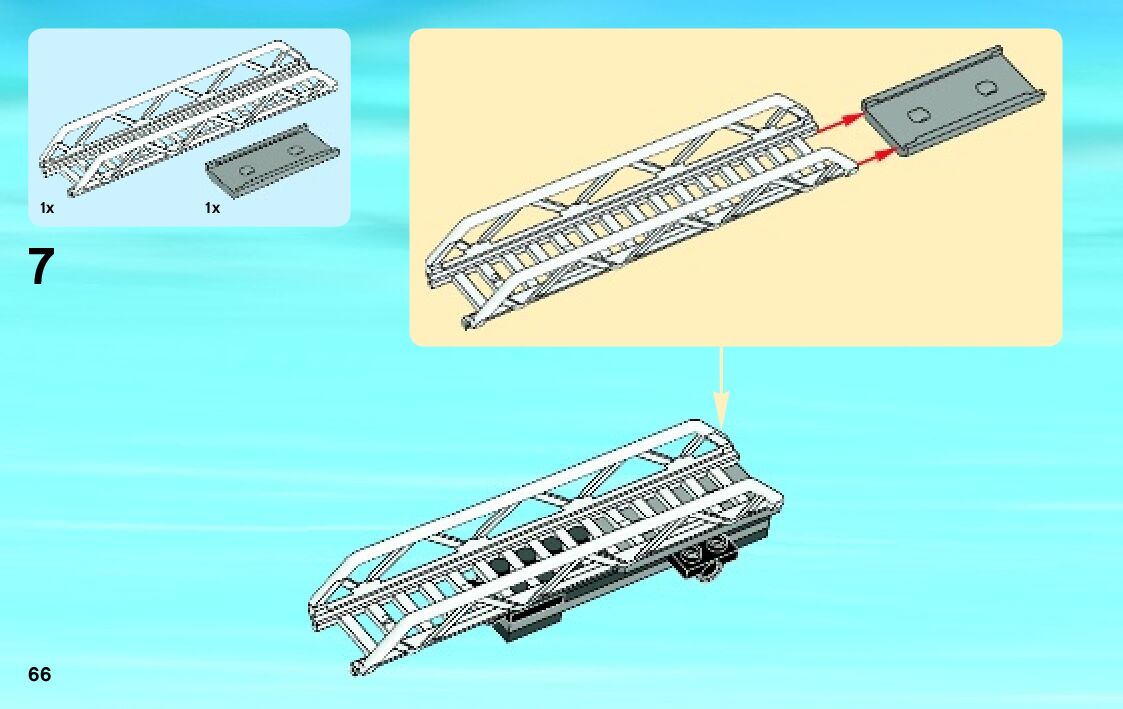 1x
1x

7

66