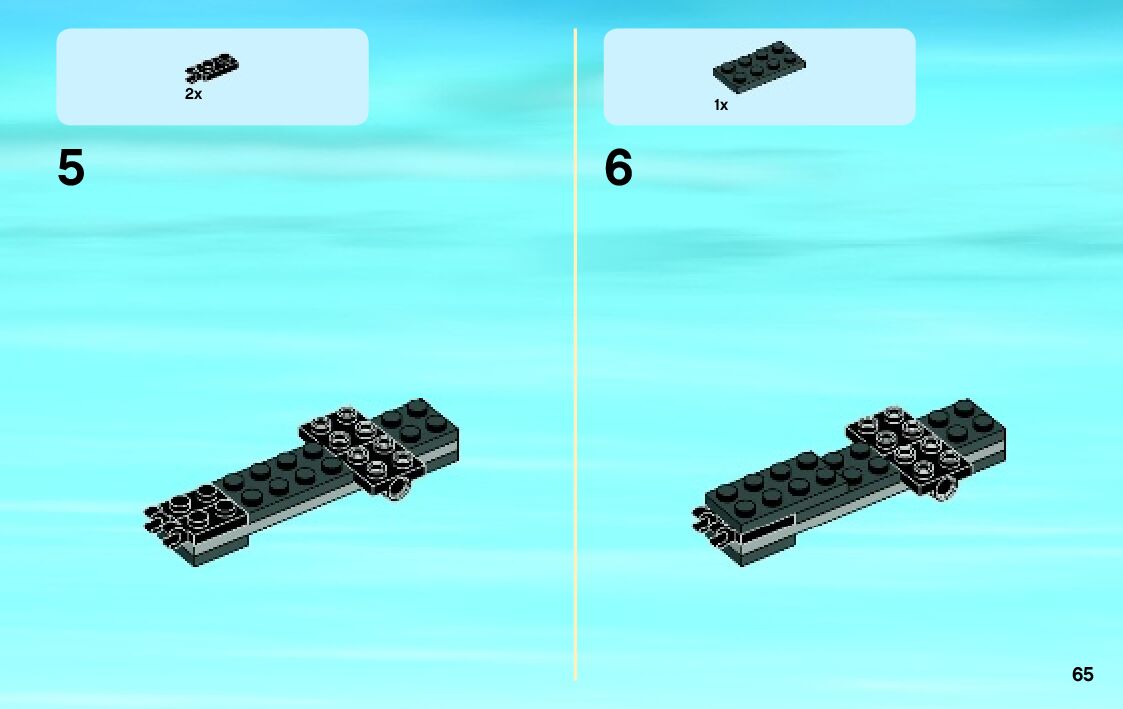 2x

5

1x

6

65