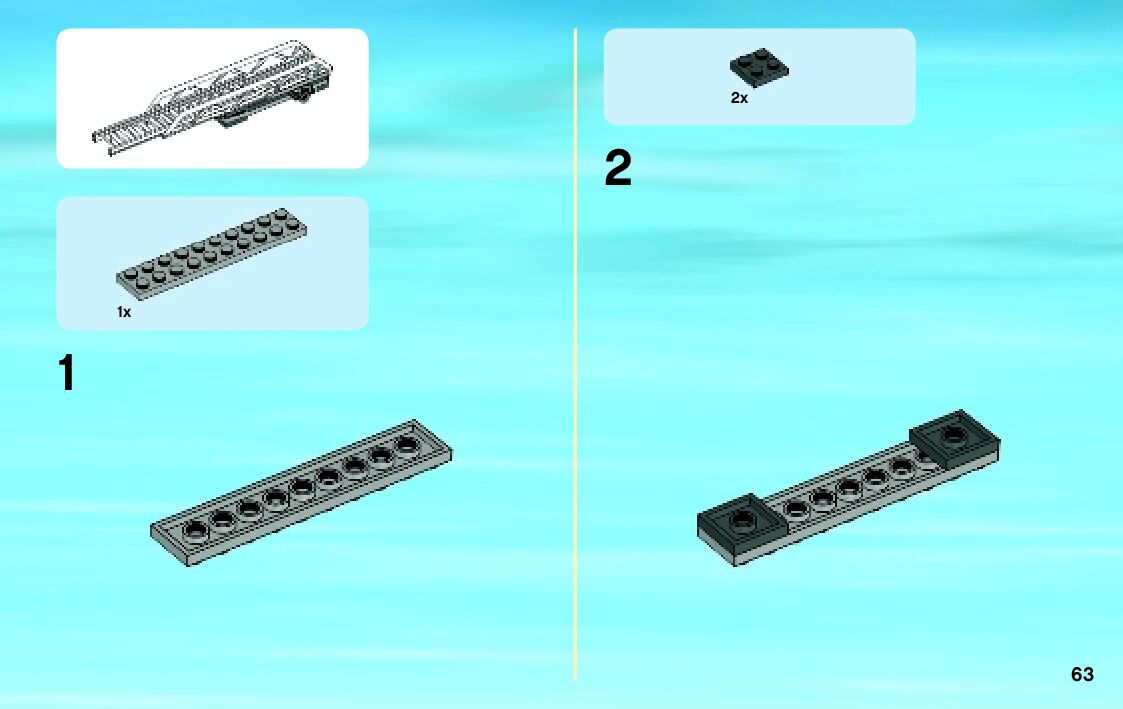 1x

1

2x

2

63