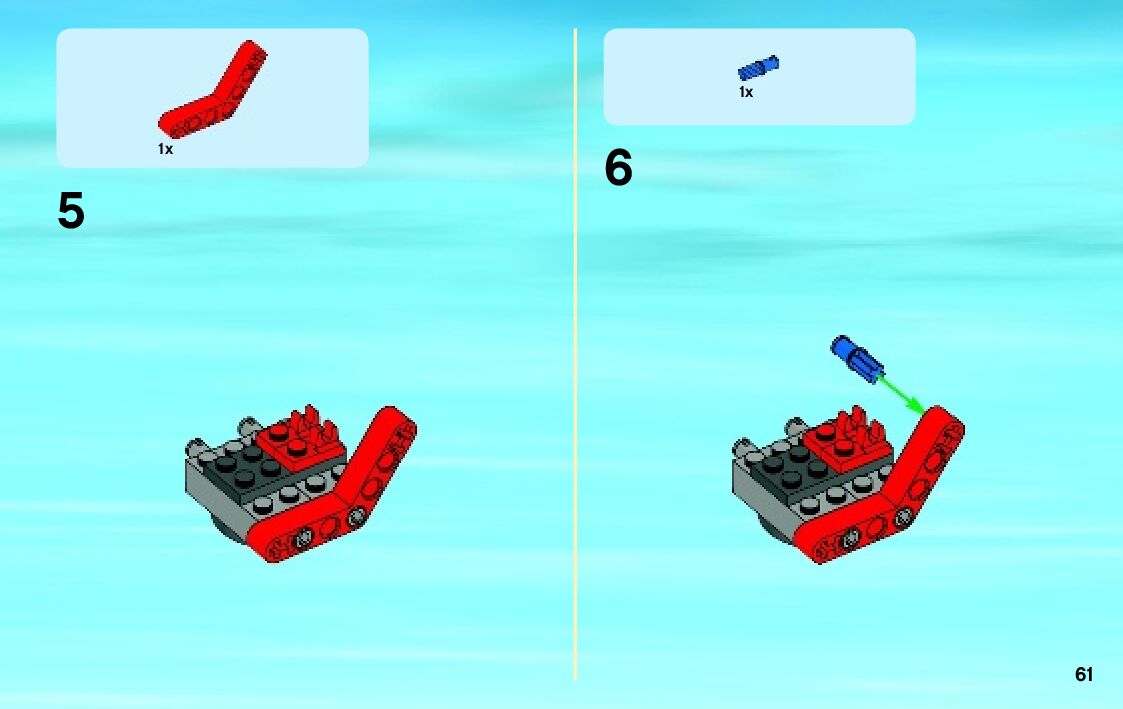 1x

5

1x

6

61