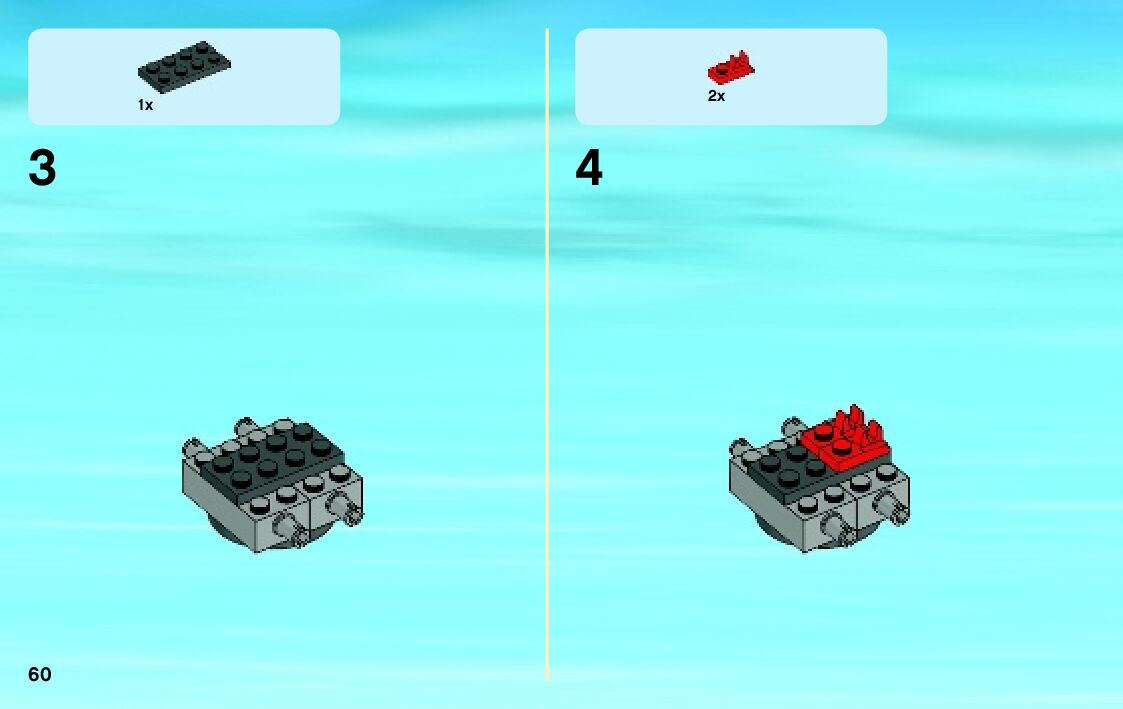 1x

3

2x

4

60