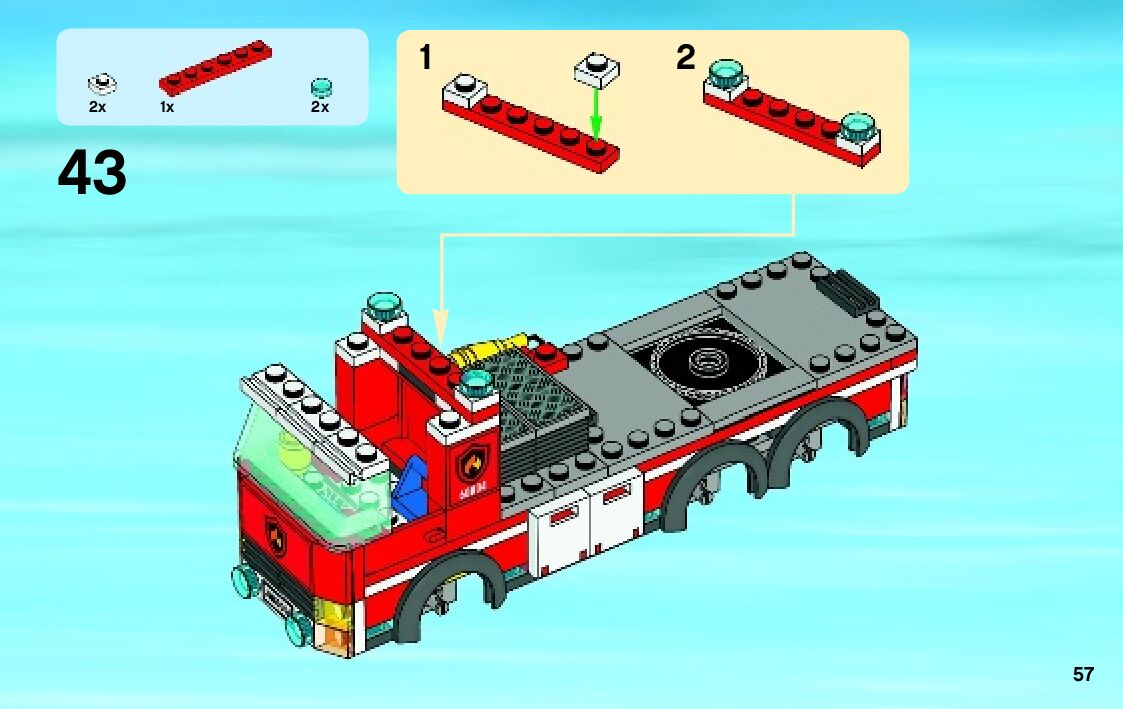 2x
1x
2x

43

1

2

57