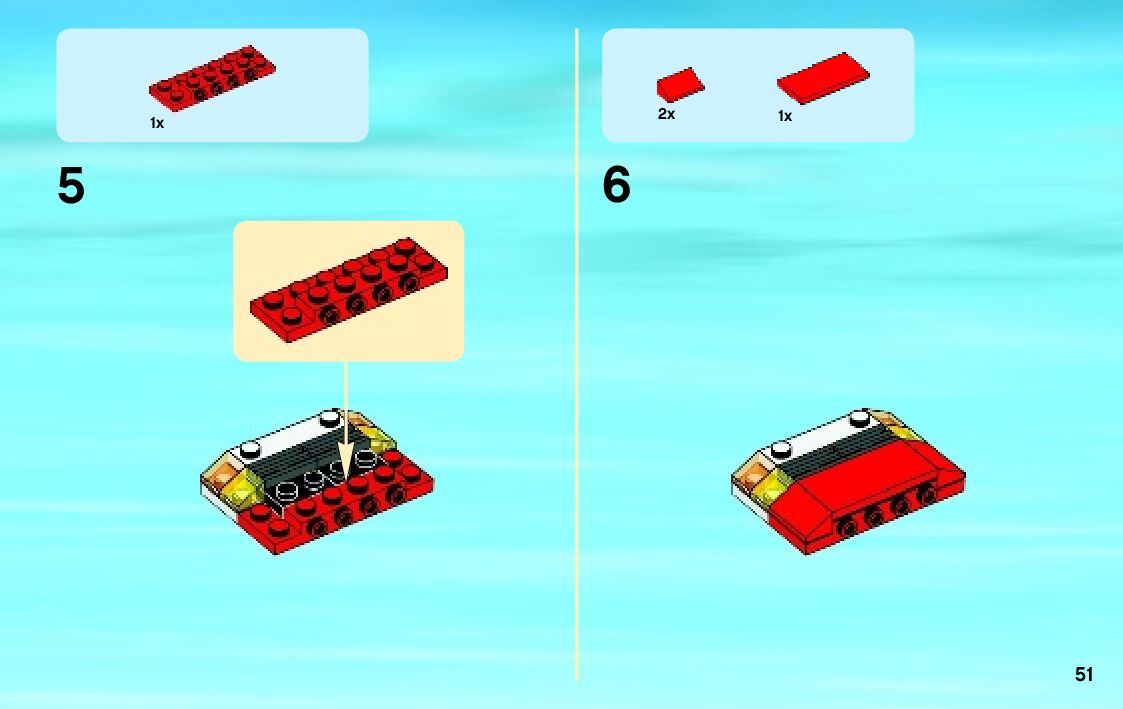 1x

5

2x

1x

6

51