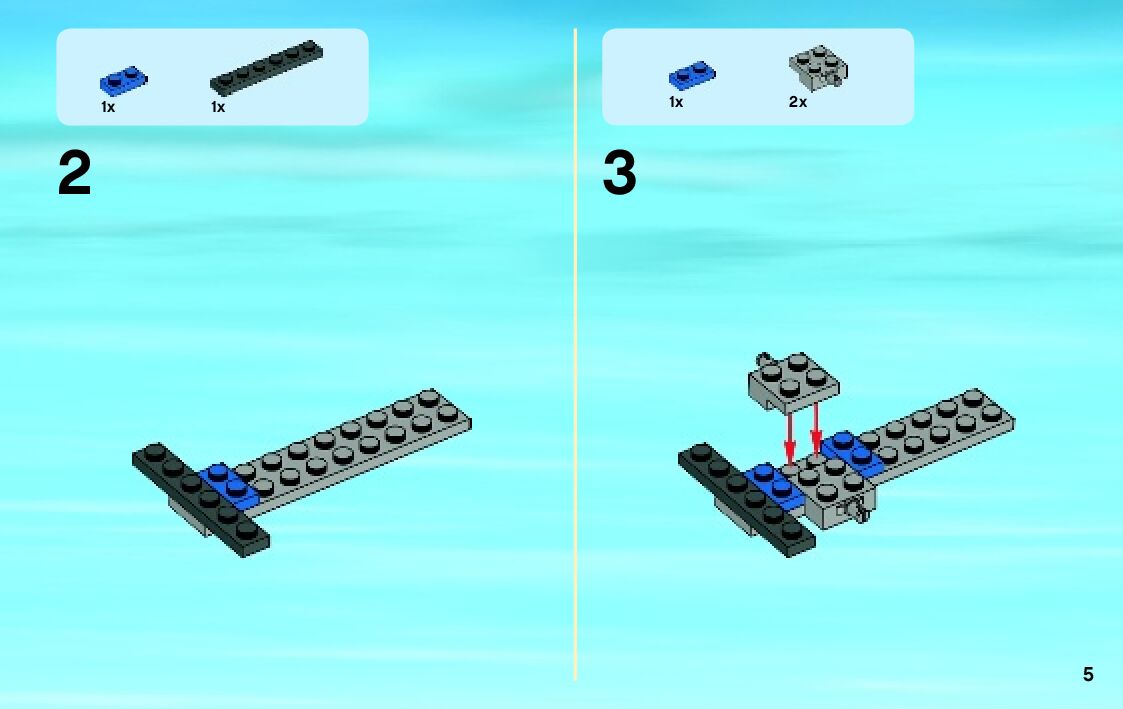 1x 1x

2

1x 2x

3

5