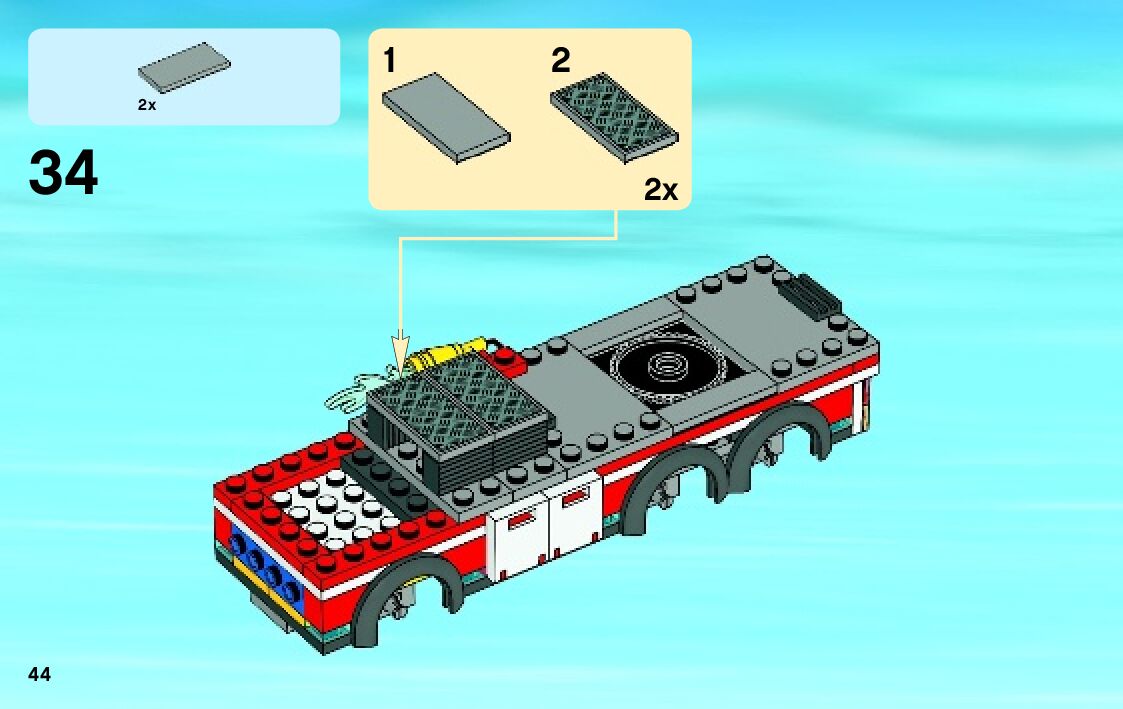 2x

34

1

2

2x

44