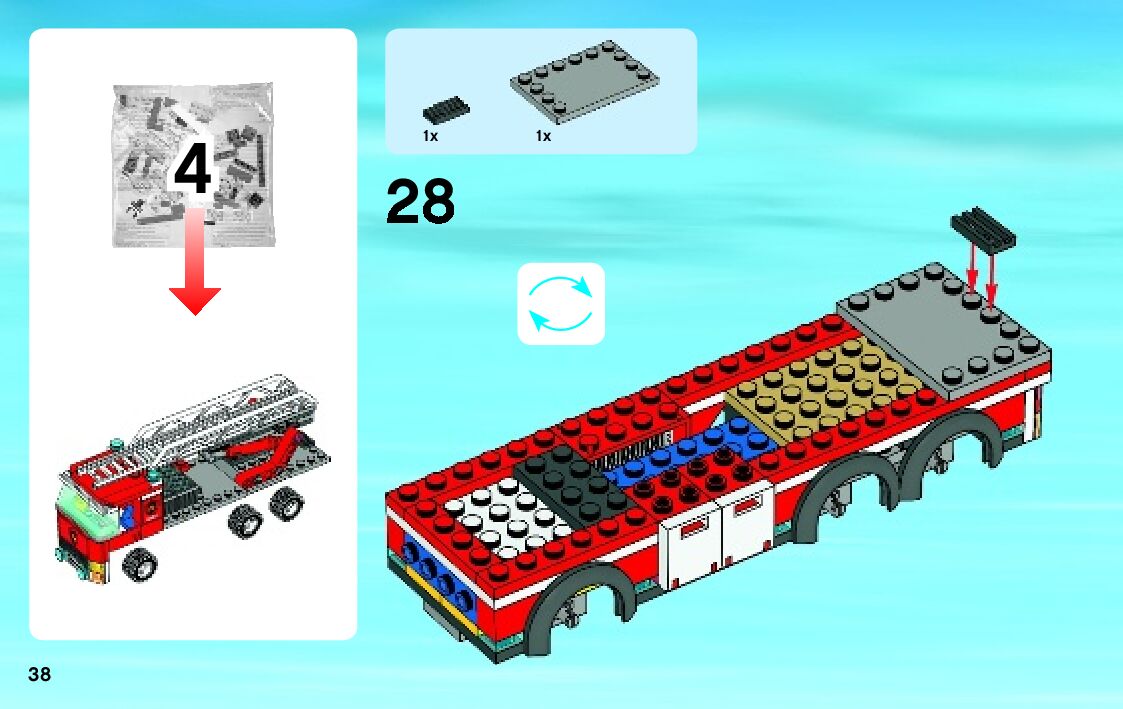 4

1x

1x

28

38