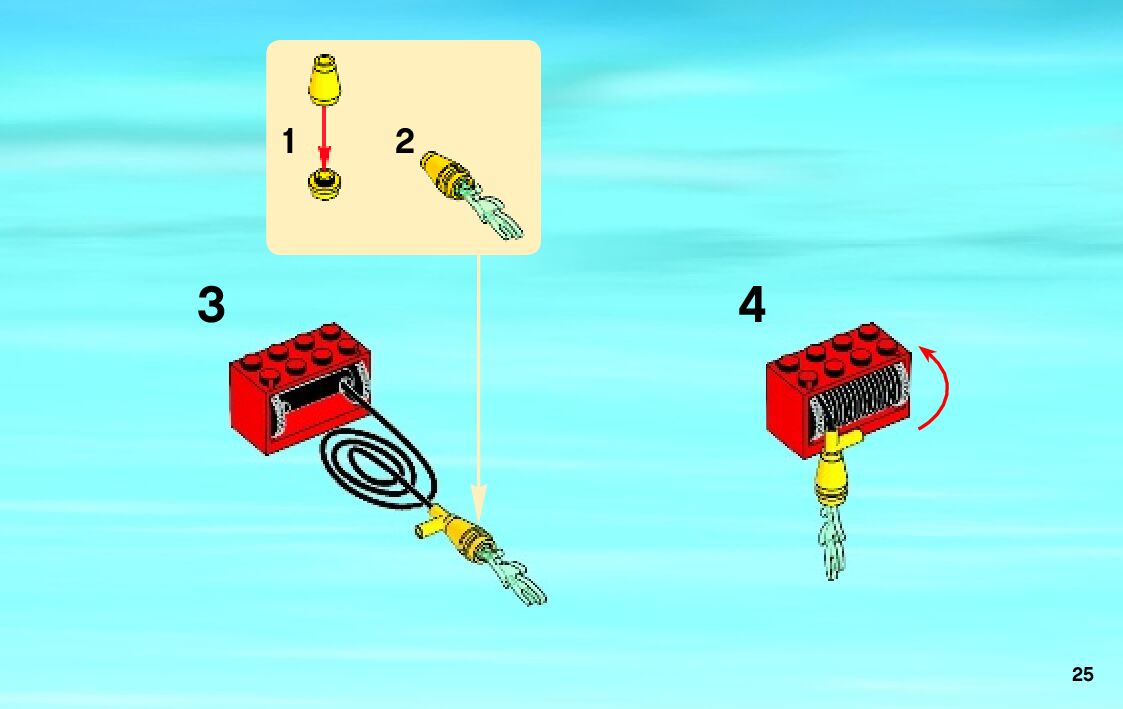 1

2

3

4

25