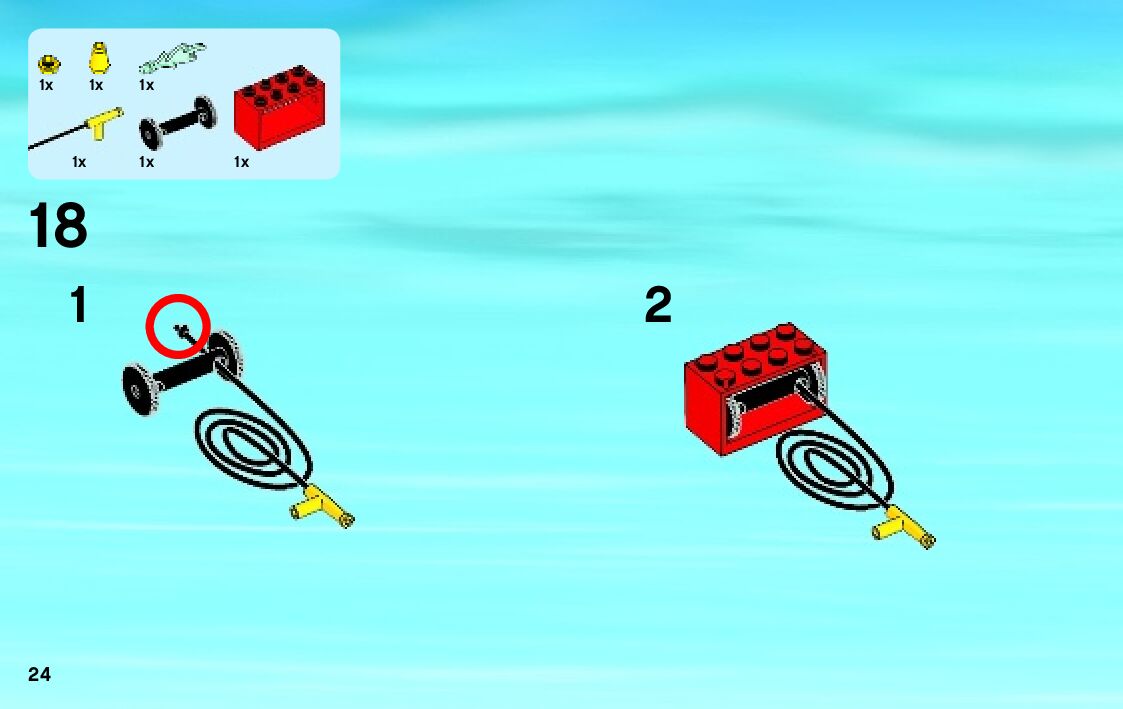 1x 1x 1x

1x 1x 1x

18

1

2

24