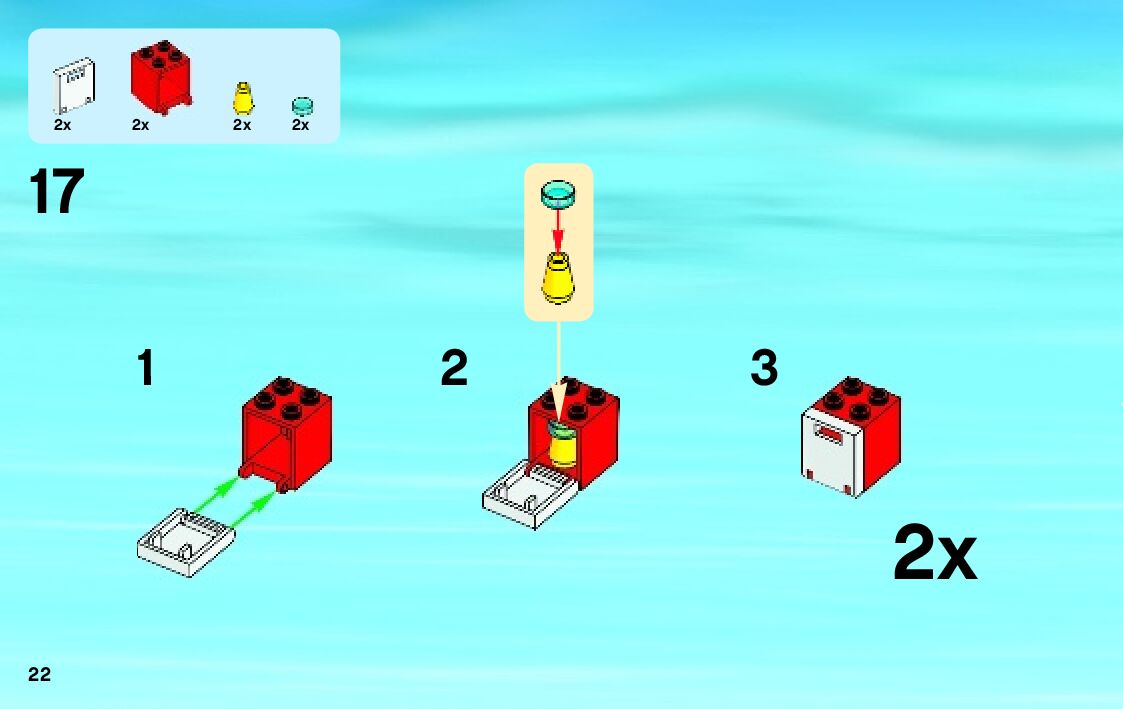 2x 2x 2x 2x

17

1

2

3

2x

22