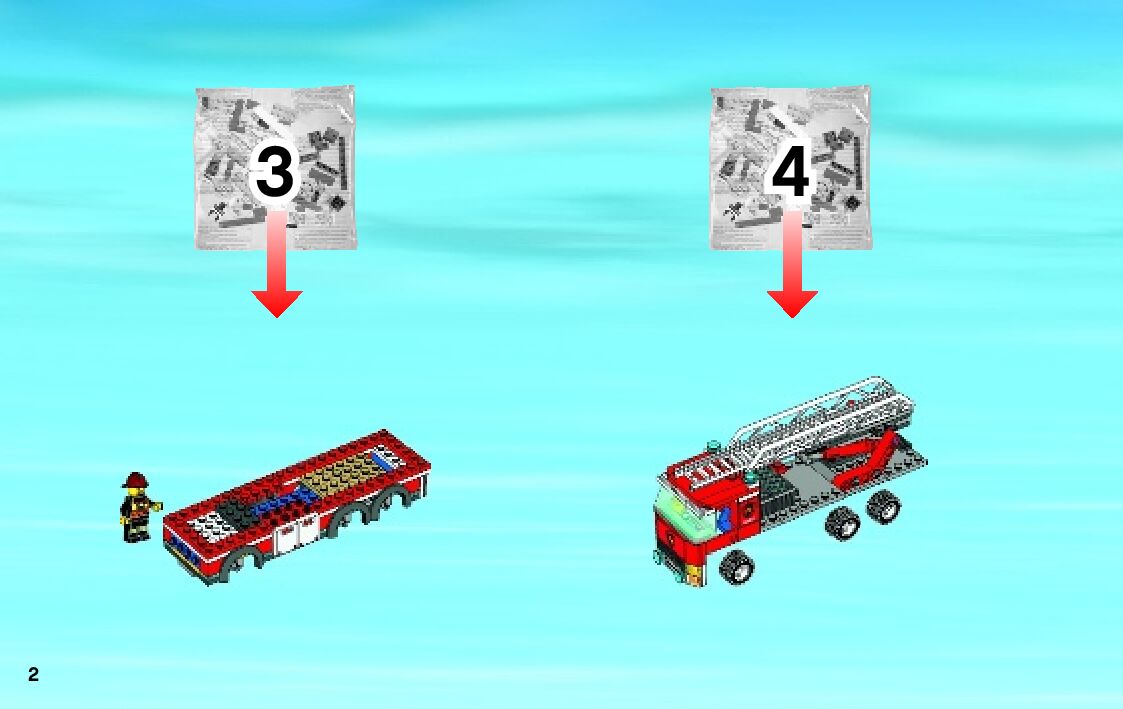 3

4

2