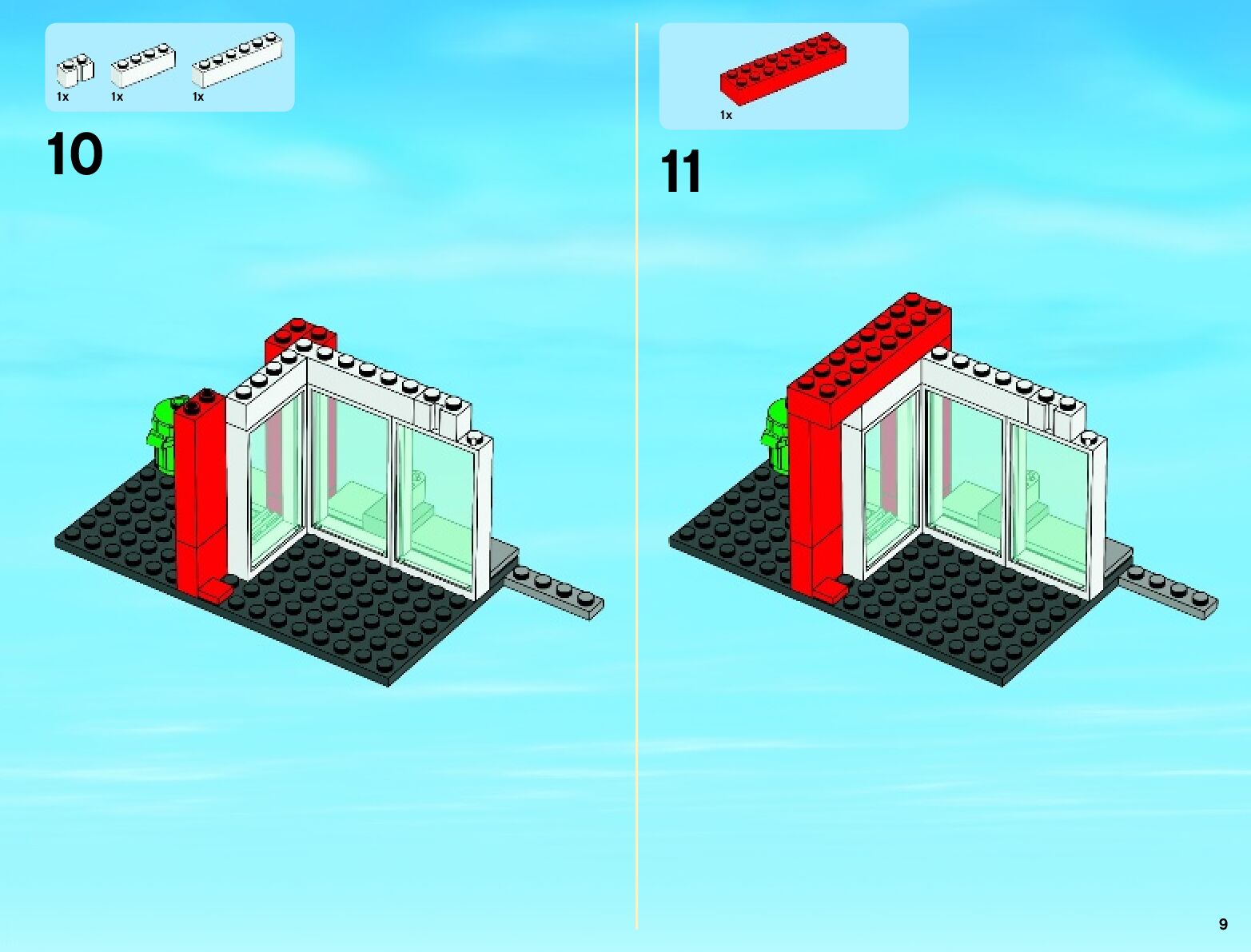 1x 1x 1x

10

1x

11

9