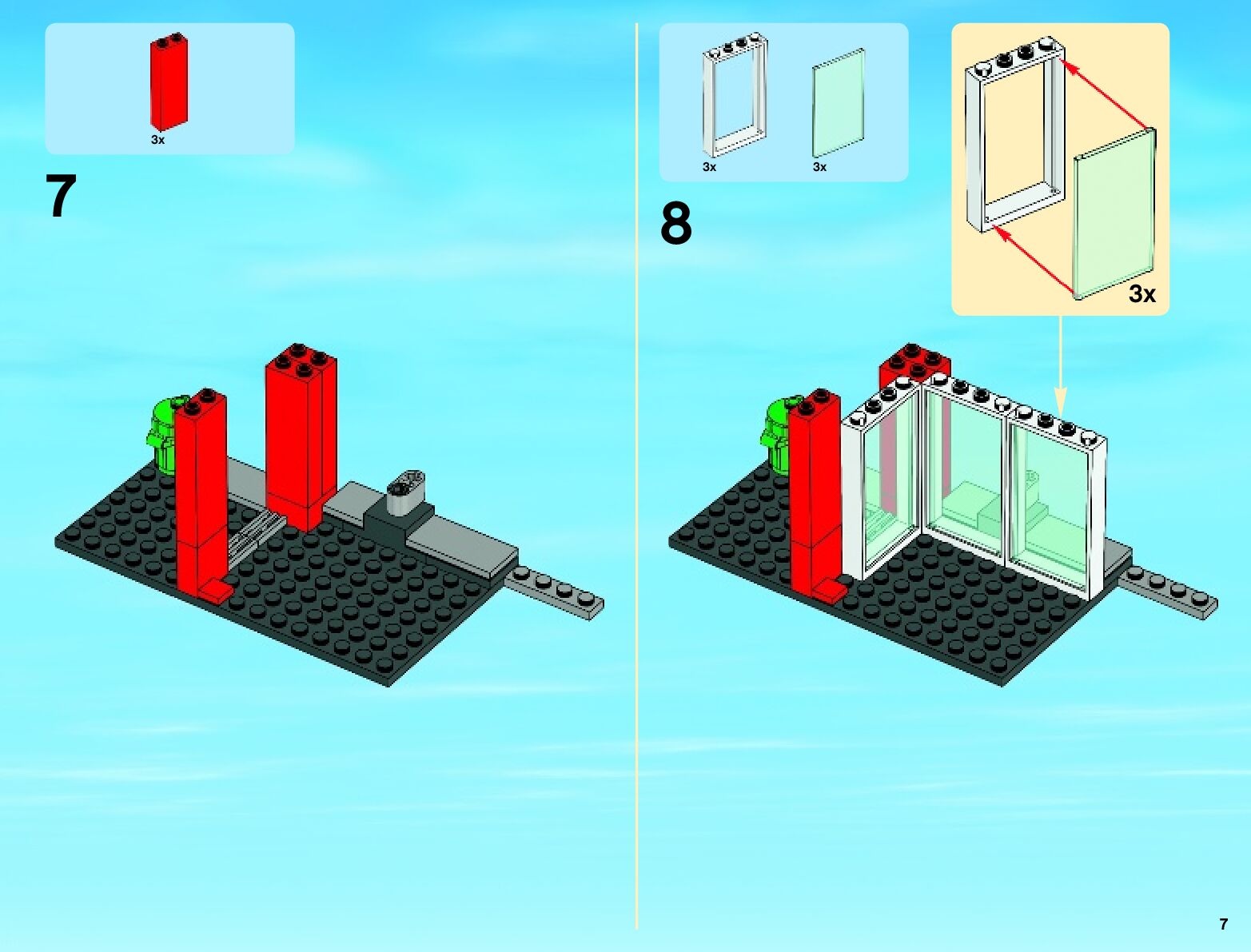 3x

7

3x 3x

8

3x

7