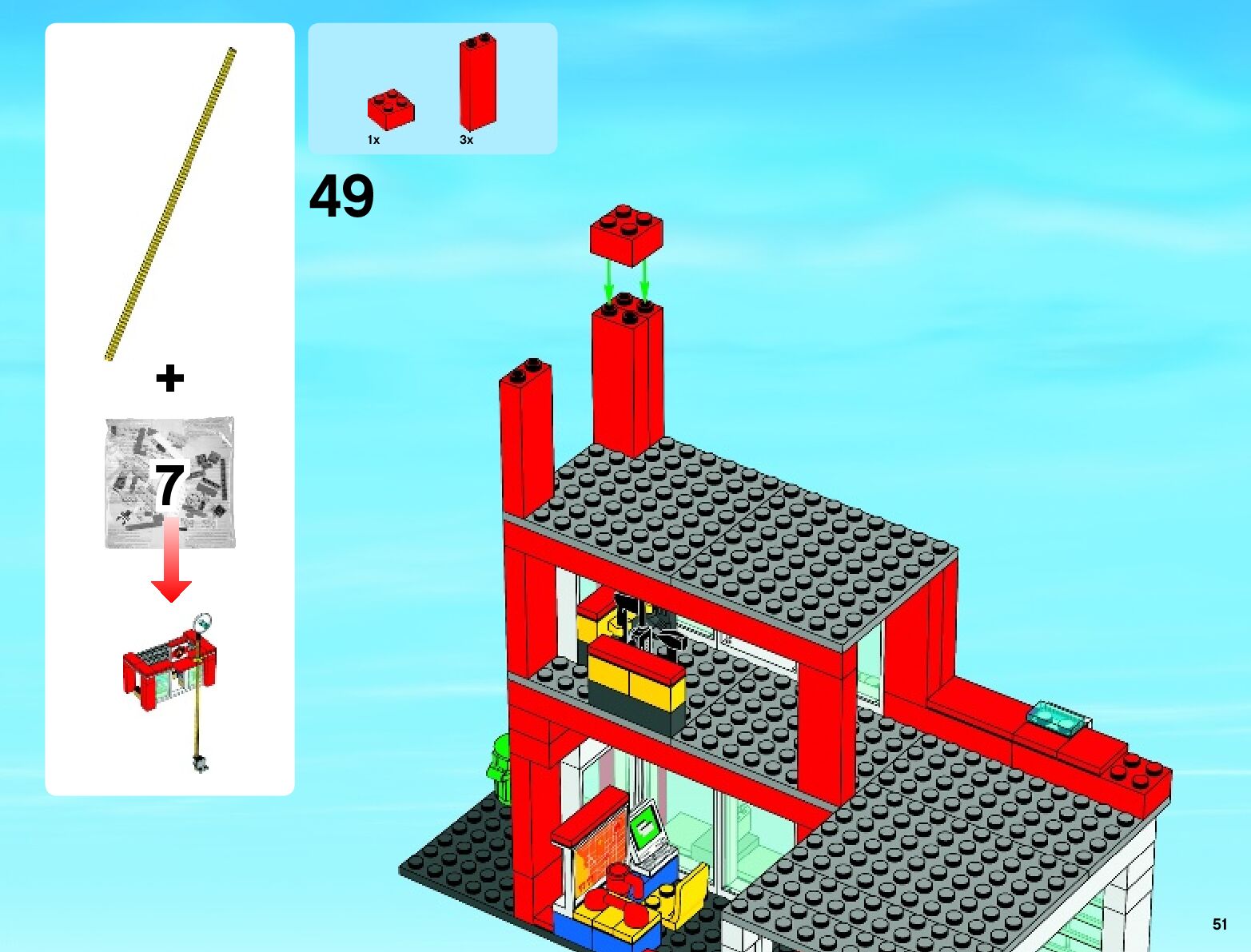 +
7

1x
3x

49

51