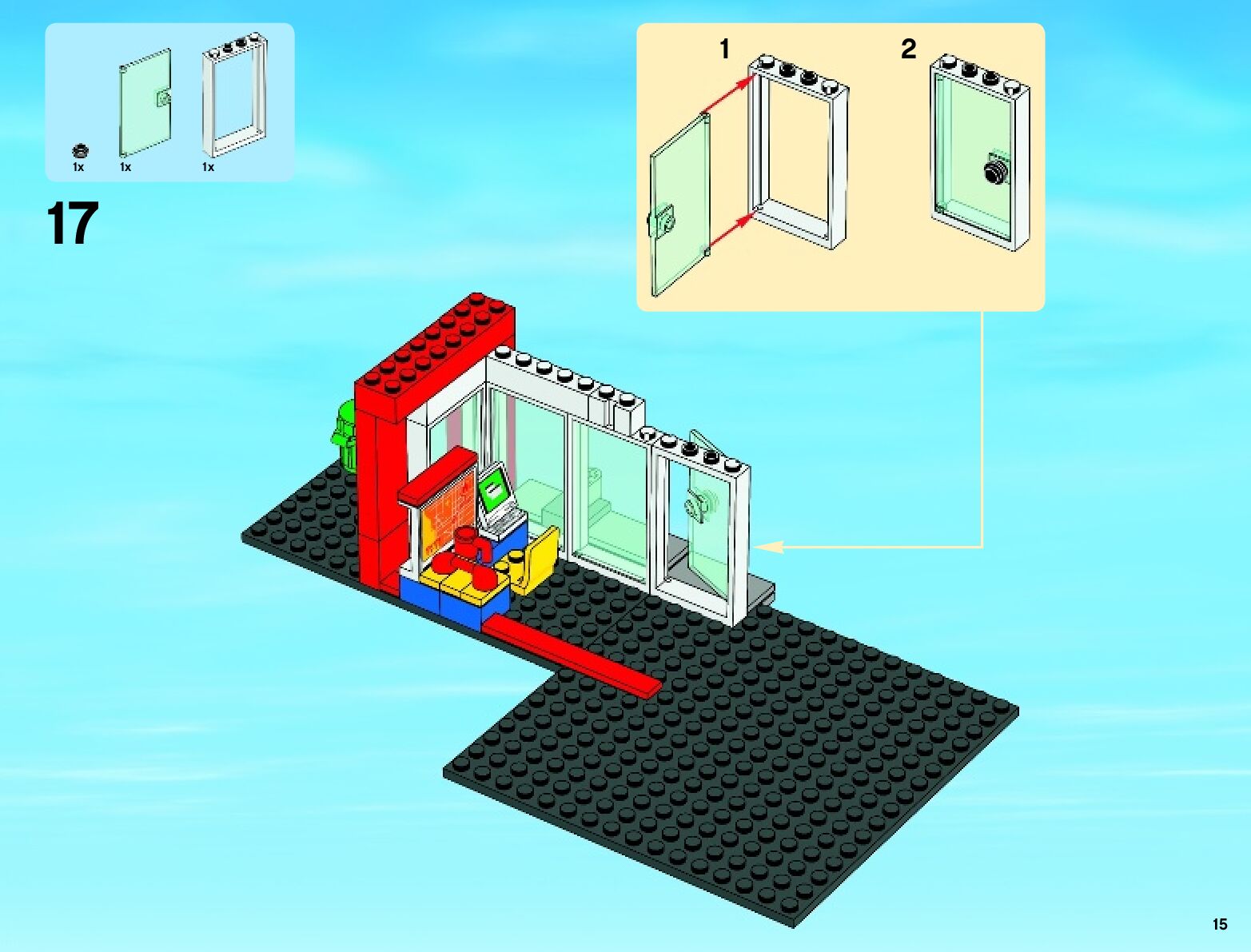 1x 1x 1x

17

1

2

15