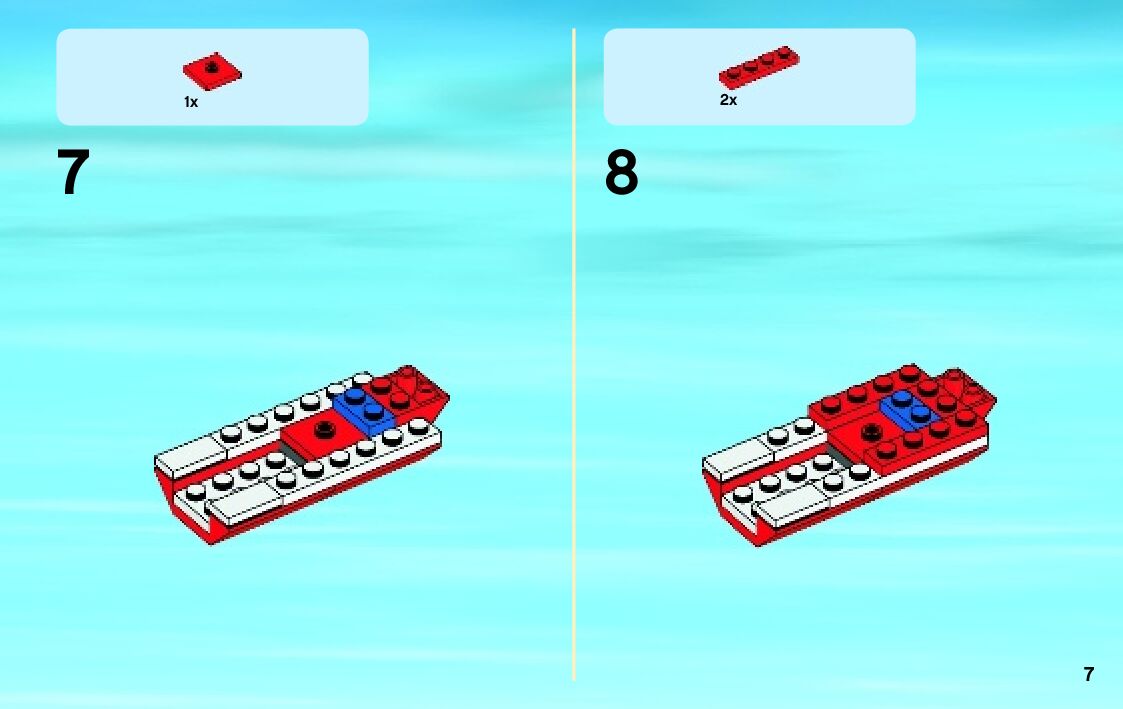 1x

7

2x

8

7