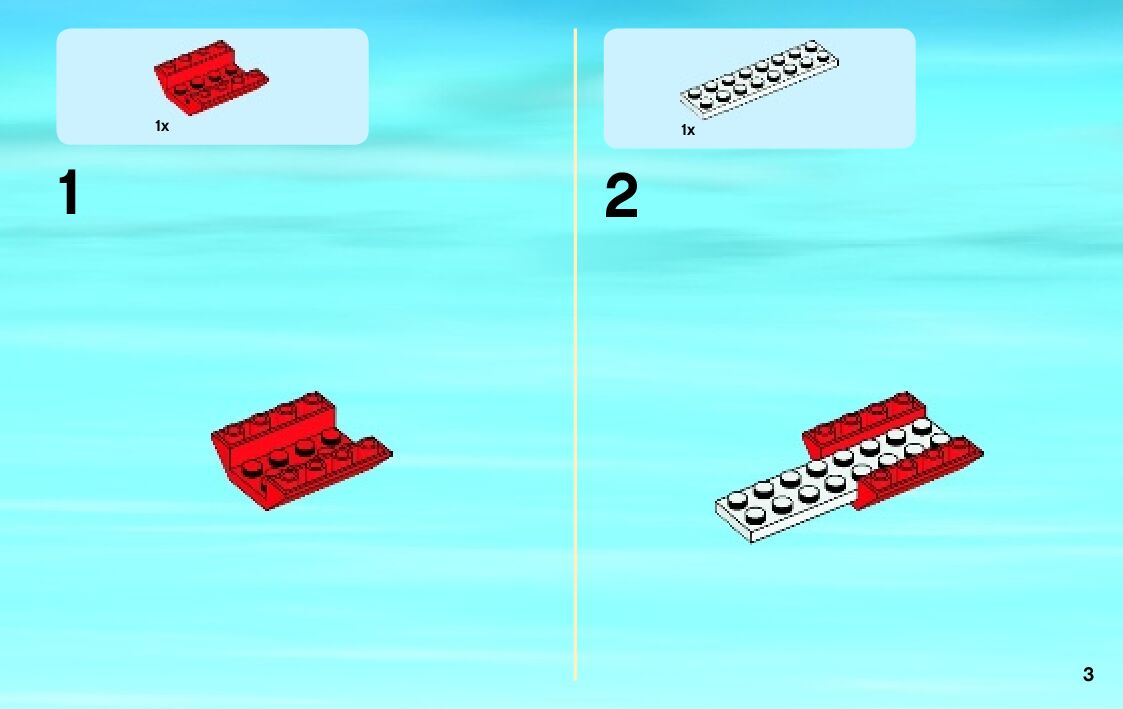 1x

1

1x

2

3