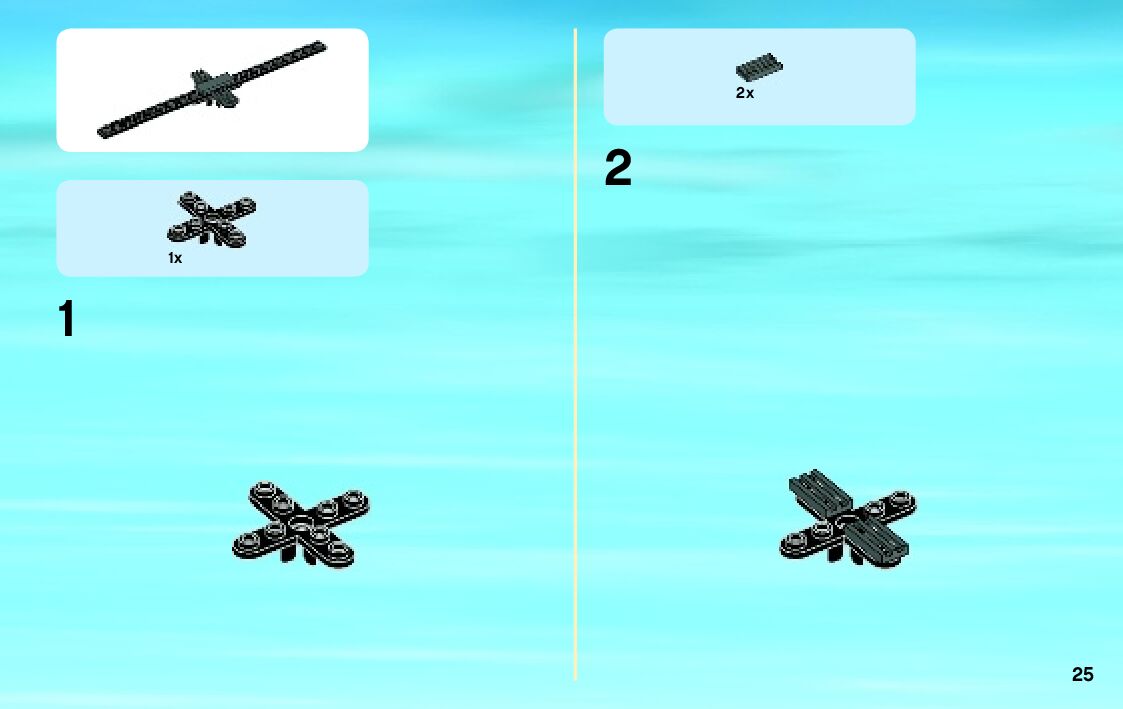 1x

1

2x

2

25