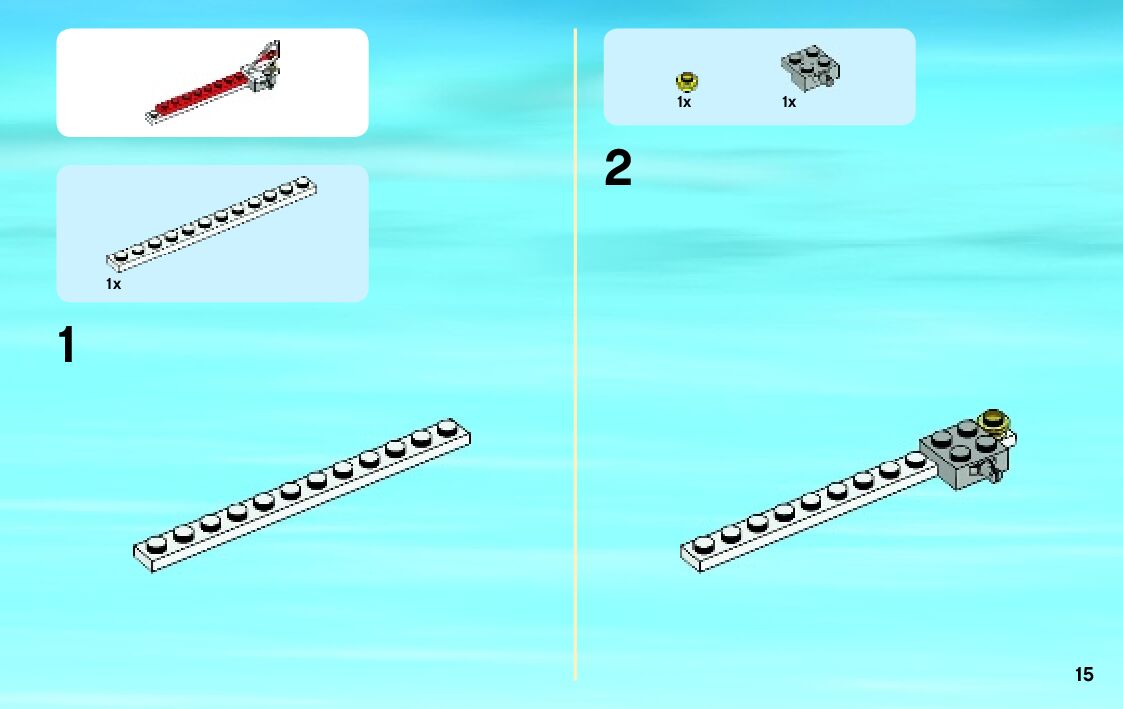 1x

1

1x 1x

2

15