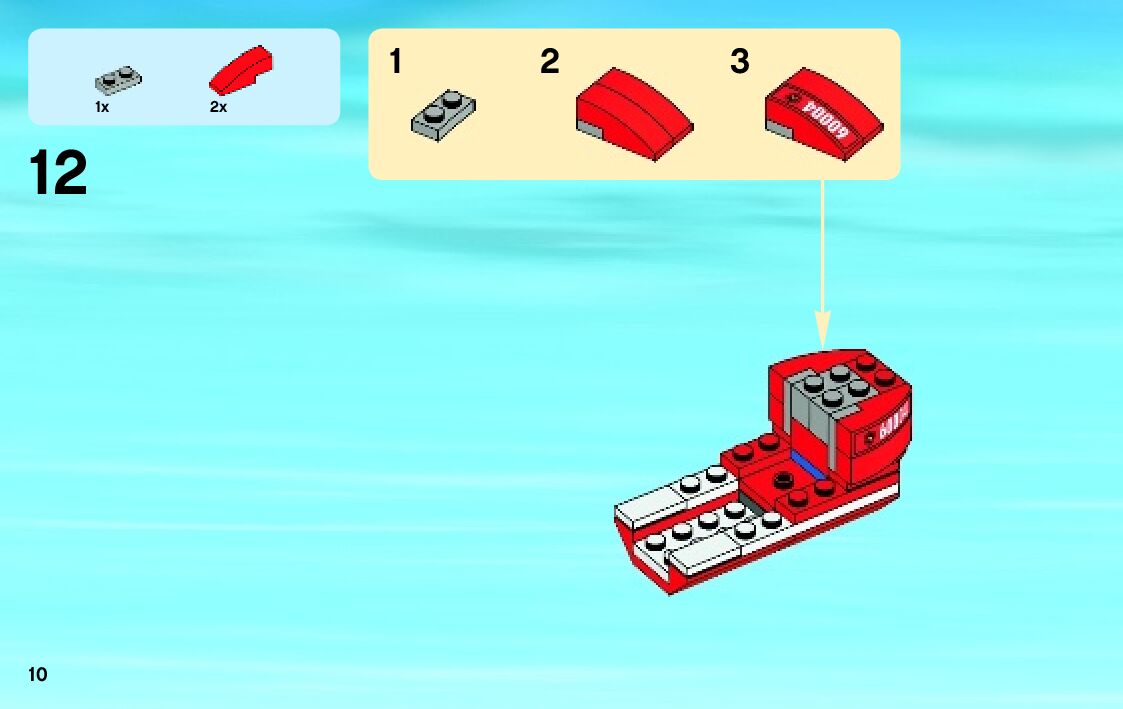 1x

2x

12

1

2

3

60004

10