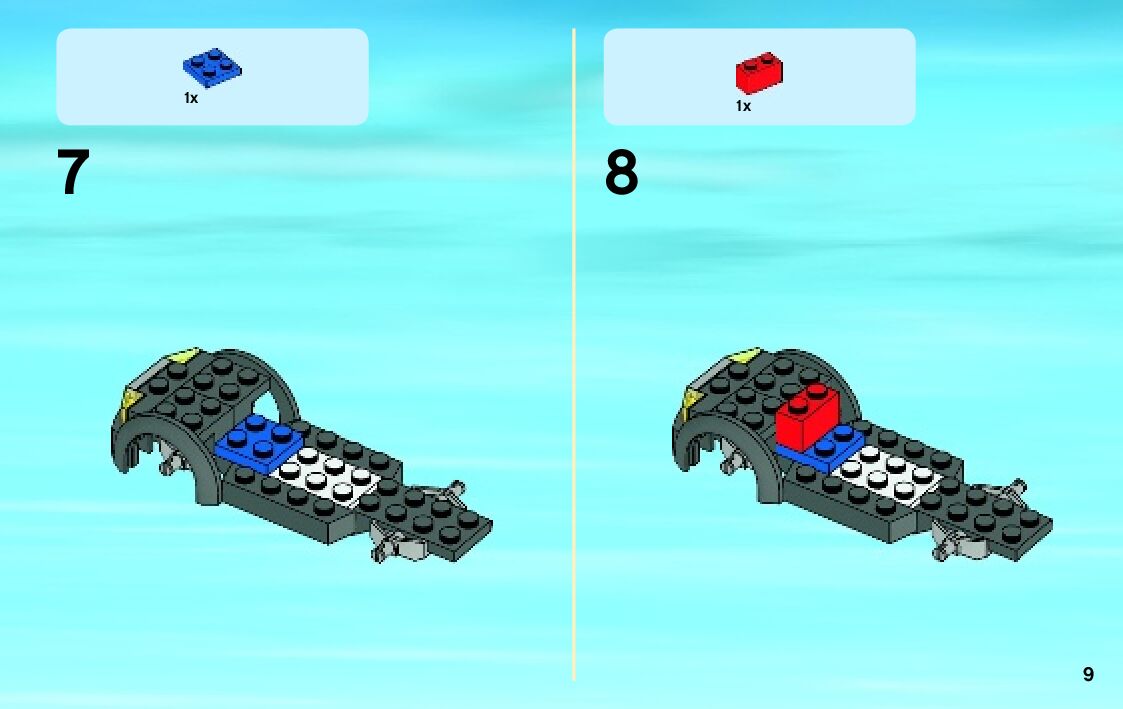 1x

7

1x

8

9