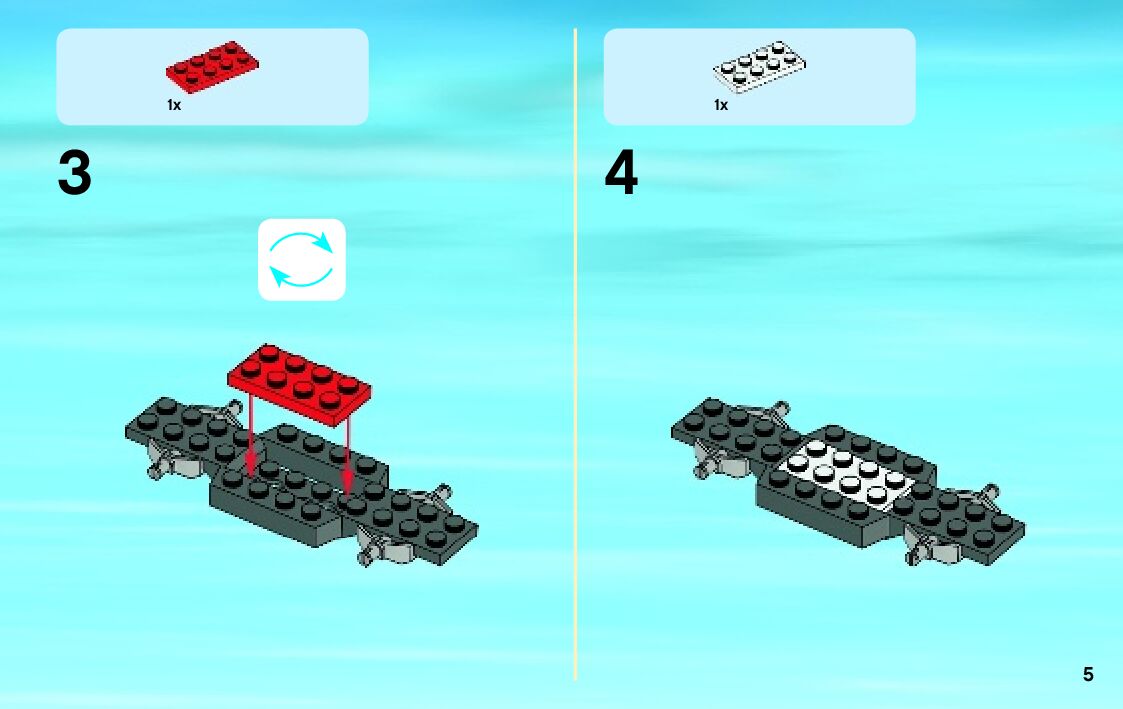 1x

3

1x

4

5