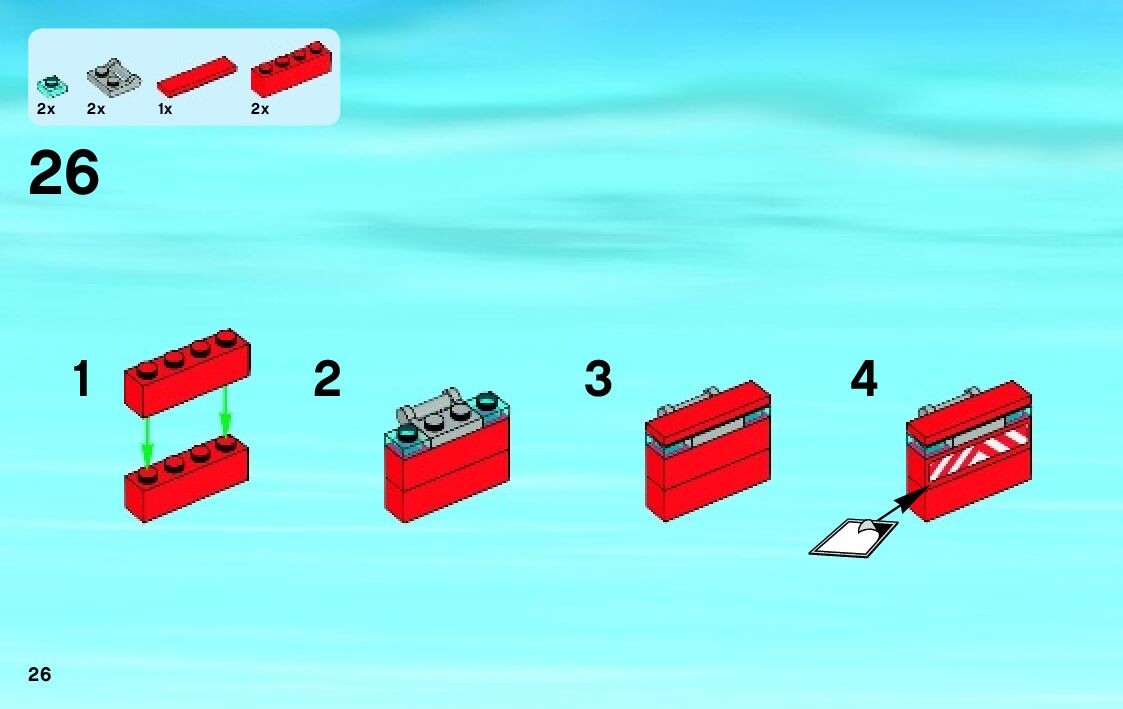 2x 2x 1x 2x

26

1

2

3

4

26