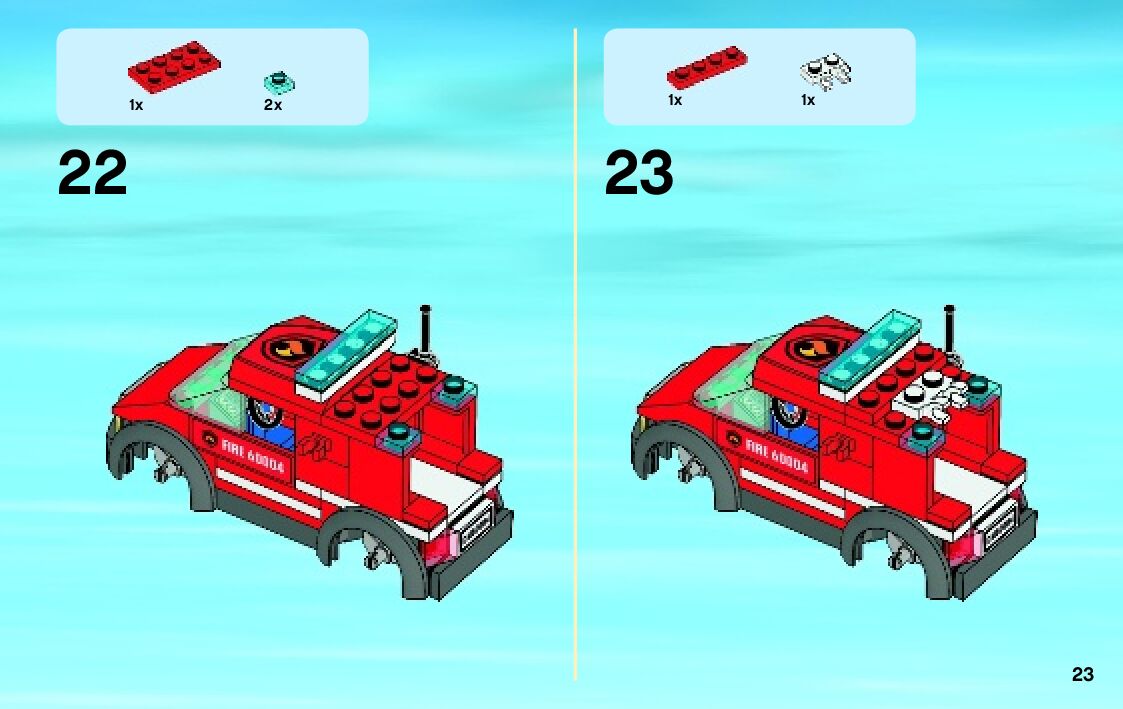 1x 2x

22

FIRE 60004

1x 1x

23

FIRE 60004

23