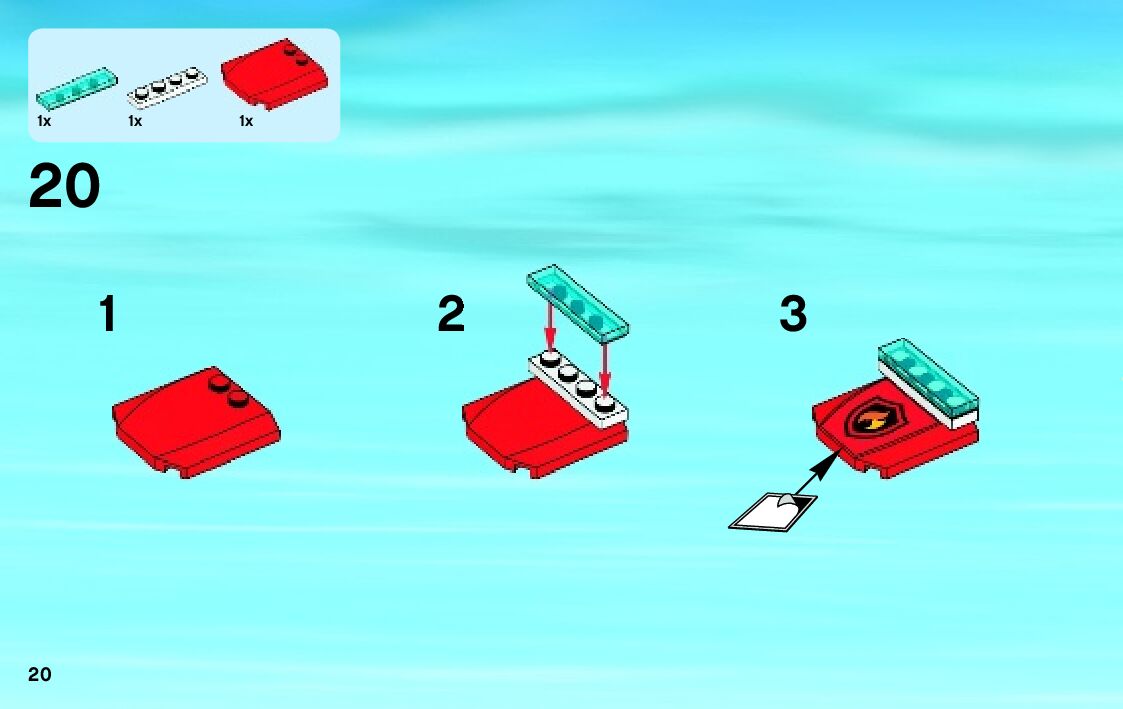 1x 1x 1x

20

1

2

3

20