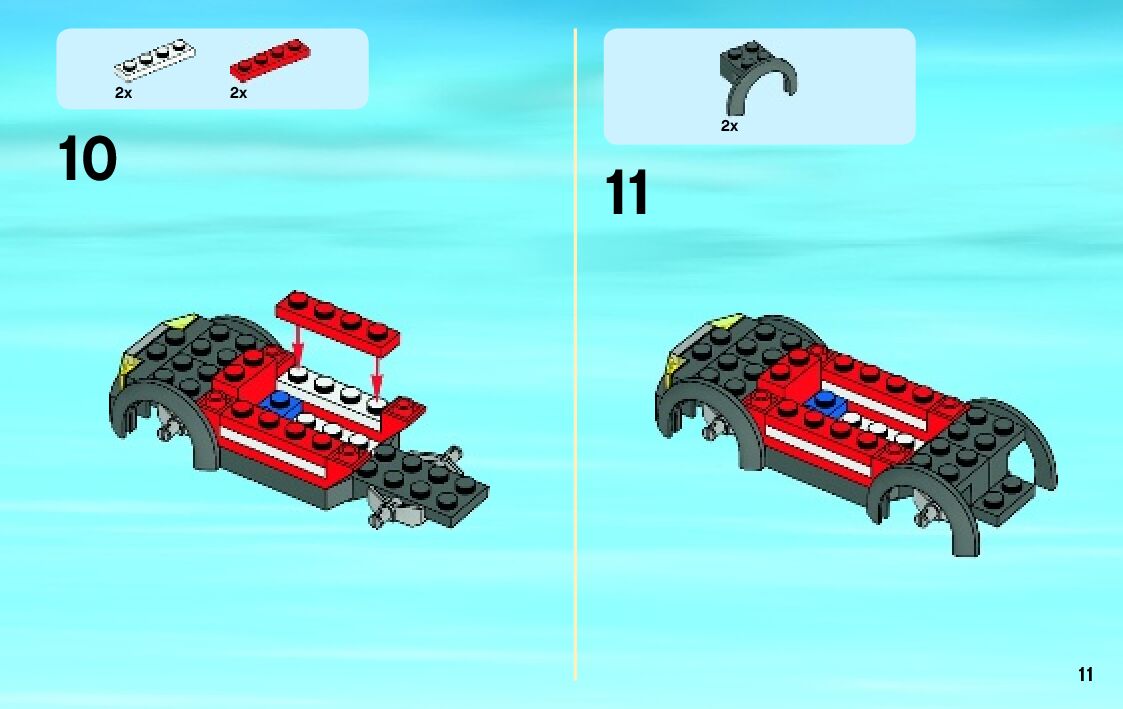 2x 2x

10

2x

11

11